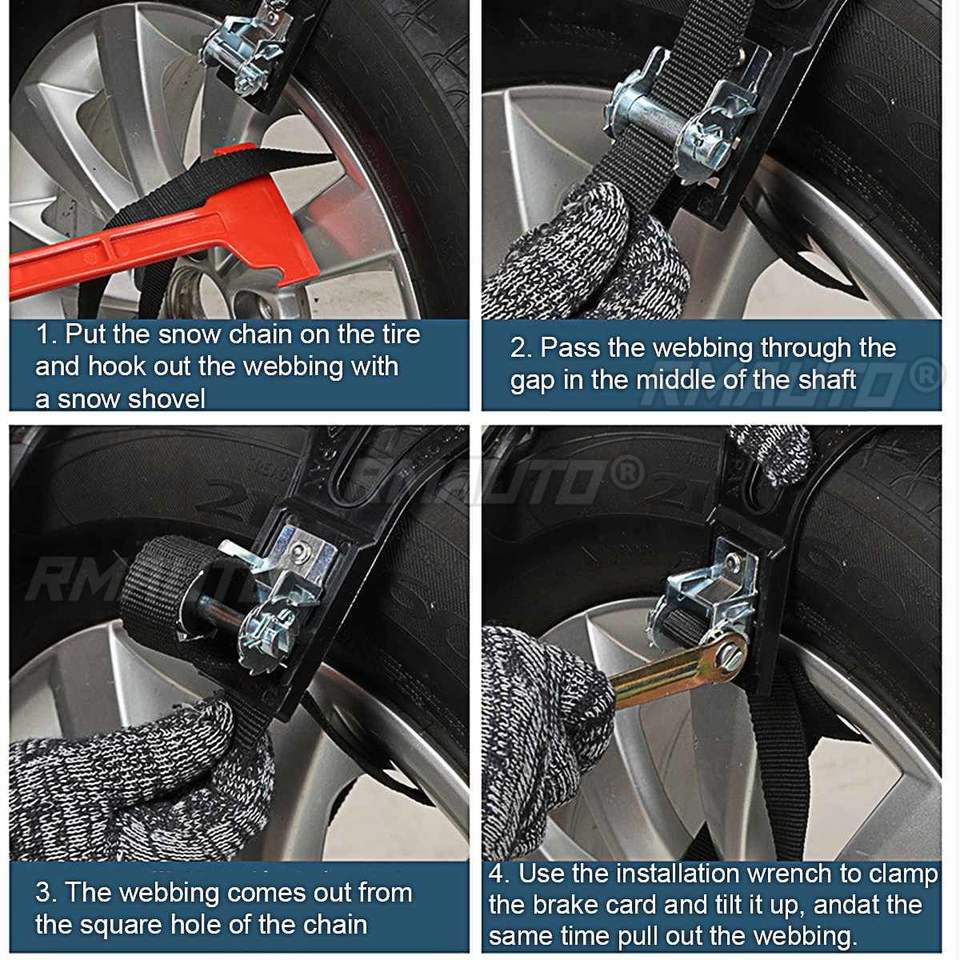 1. Put the snow chain on the tire and hook out the webbing with a snow shovel

2. Pass the webbing through the gap in the middle of the shaft

RMAUTO®

RMAUTO®

RMAUTO

3. The webbing comes out from the square hole of the chain

4. Use the installation wrench to clamp the brake card and tilt it up, andat the same time pull out the webbing.