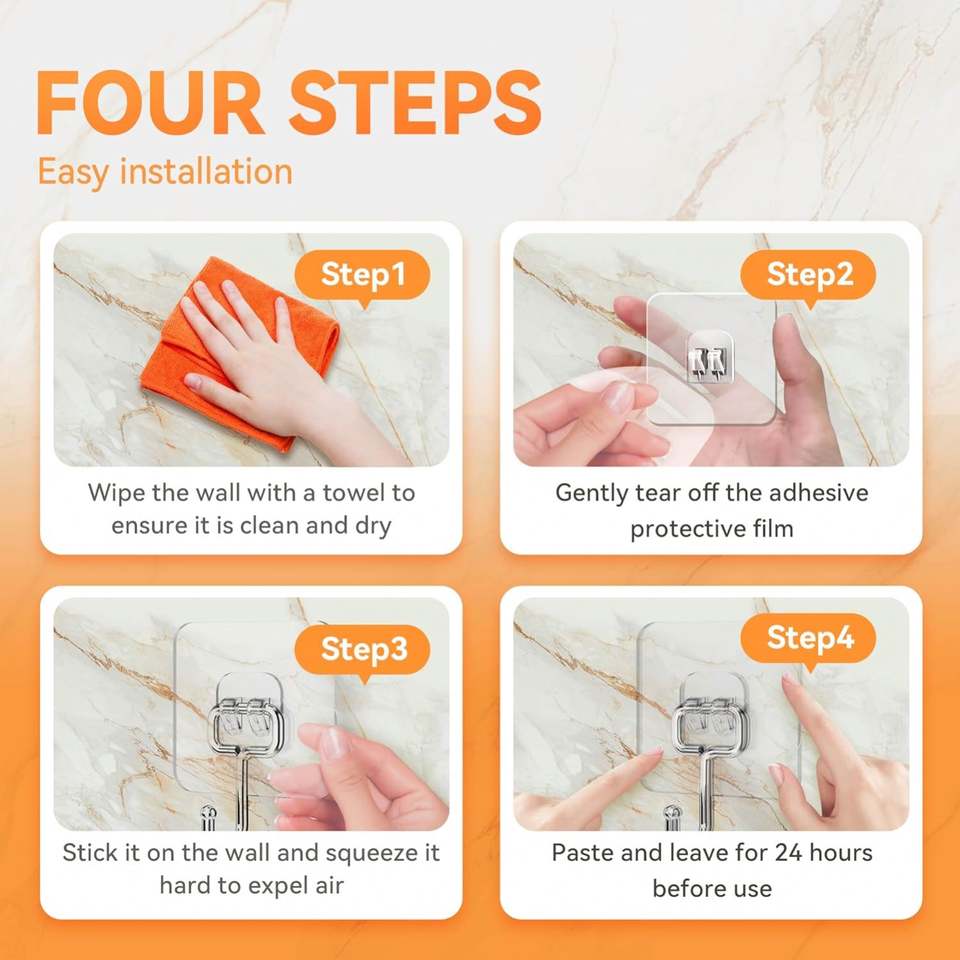 FOUR STEPS
Easy installation

Step1
Wipe the wall with a towel to ensure it is clean and dry

Step2
Gently tear off the adhesive protective film

Step3
Stick it on the wall and squeeze it hard to expel air

Step4
Paste and leave for 24 hours before use