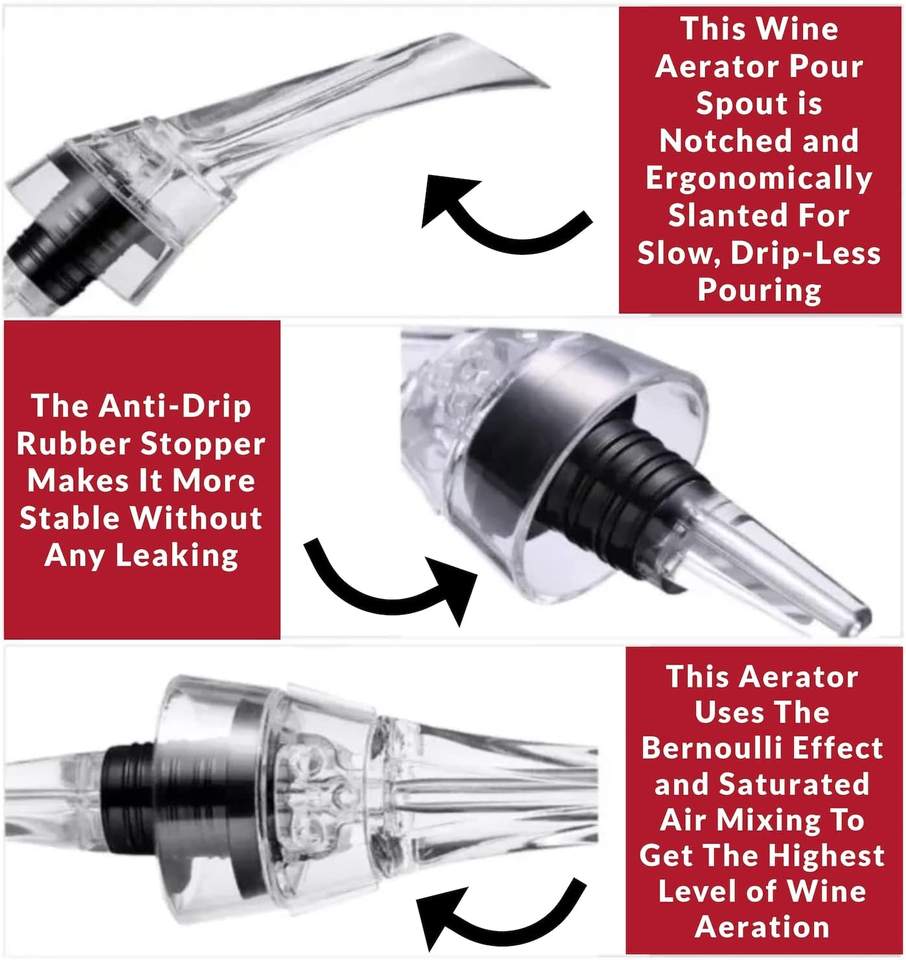 This Wine Aerator Pour Spout is Notched and Ergonomically Slanted For Slow, Drip-Less Pouring

The Anti-Drip Rubber Stopper Makes It More Stable Without Any Leaking

This Aerator Uses The Bernoulli Effect and Saturated Air Mixing To Get The Highest Level of Wine Aeration