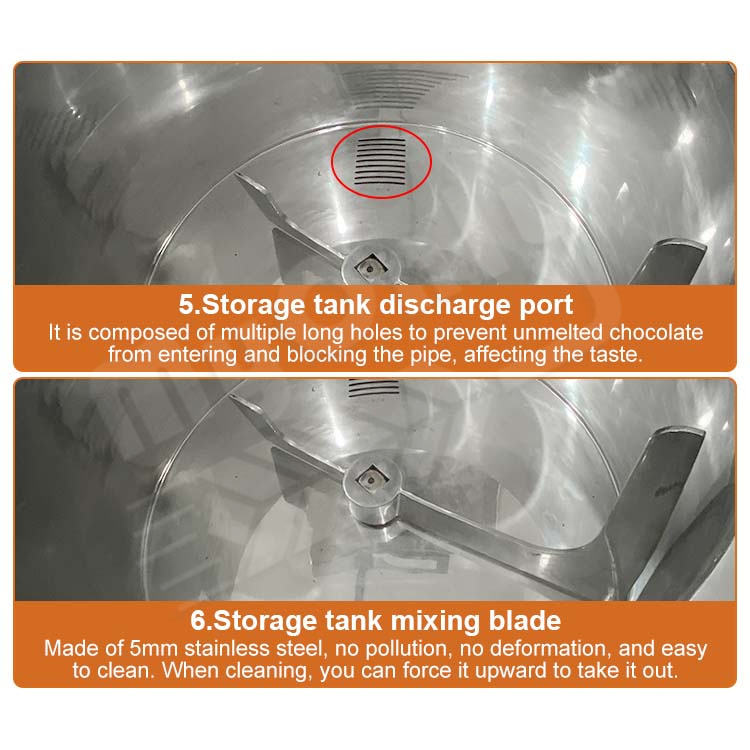 5.Storage tank discharge port

It is composed of multiple long holes to prevent unmelted chocolate from entering and blocking the pipe, affecting the taste.

6.Storage tank mixing blade

Made of 5mm stainless steel, no pollution, no deformation, and easy to clean. When cleaning, you can force it upward to take it out.