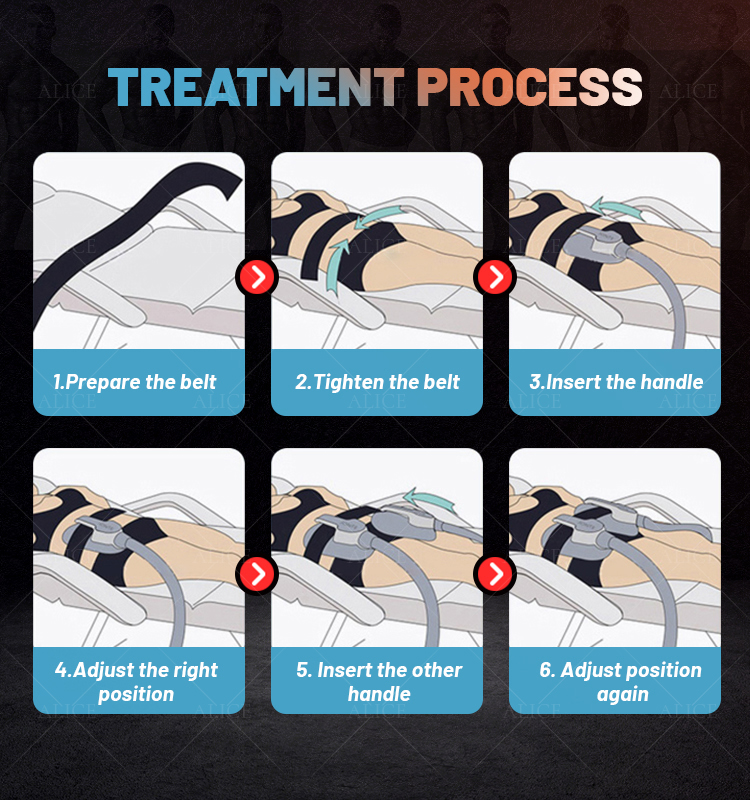 TREATMENT PROCESS

1.Prepare the belt

2.Tighten the belt

3.Insert the handle

4.Adjust the right position

5. Insert the other handle

6. Adjust position again

ALICE