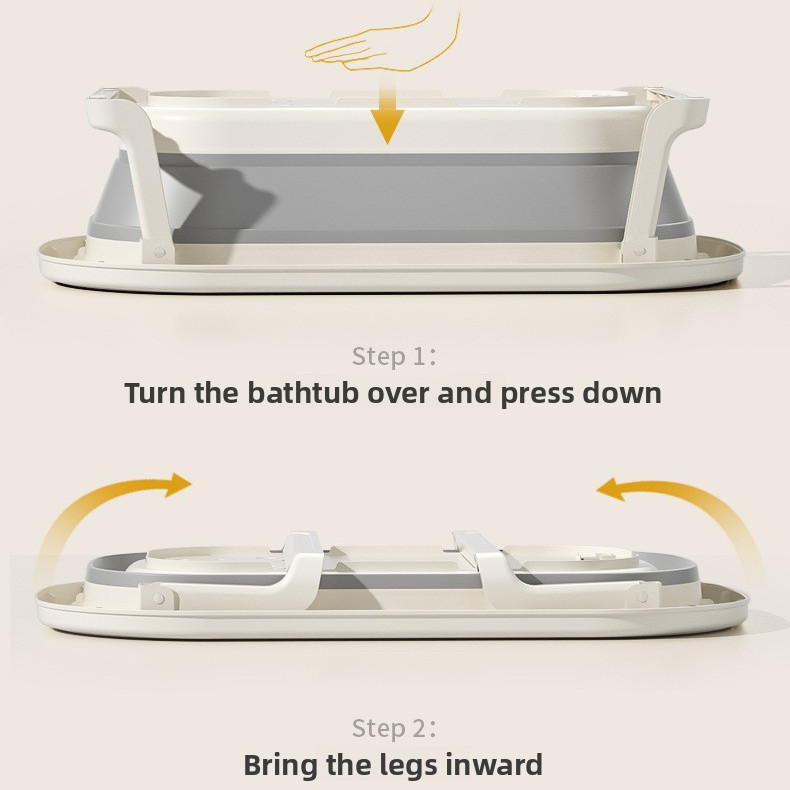 Step 1:
Turn the bathtub over and press down

Step 2:
Bring the legs inward