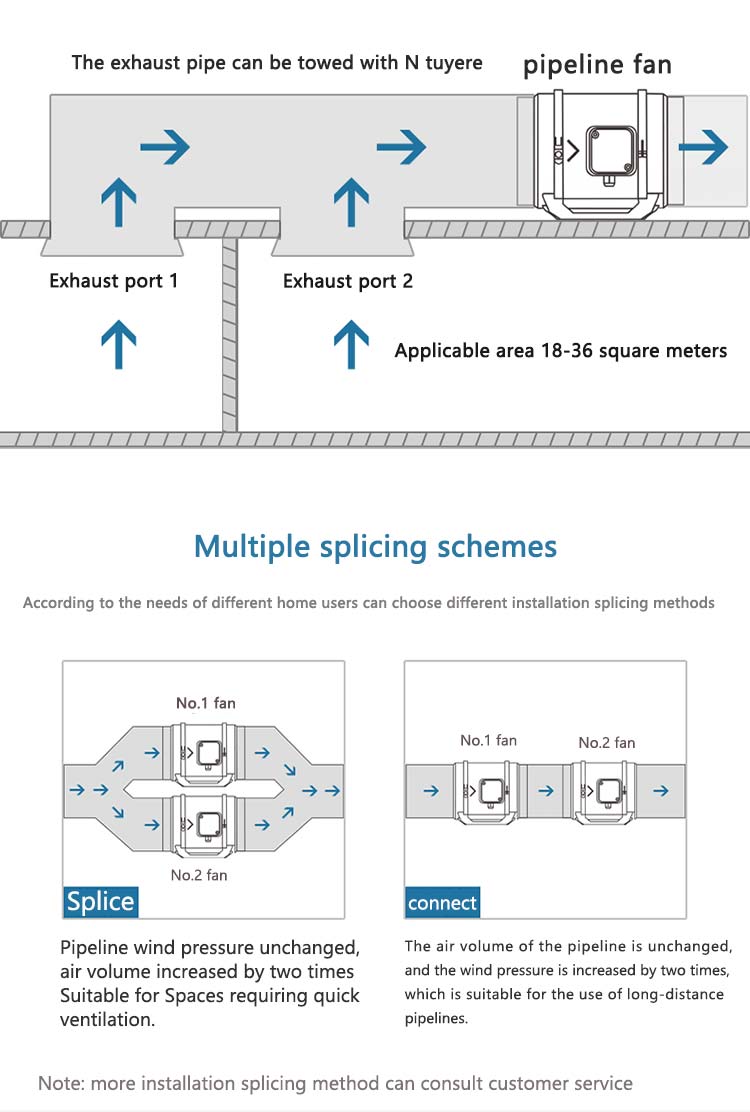 The exhaust pipe can be towed with N tuyere

pipeline fan

Exhaust port 1

Exhaust port 2

Applicable area 18-36 square meters

Multiple splicing schemes

According to the needs of different home users can choose different installation splicing methods

No.1 fan

No.2 fan

Splice

Pipeline wind pressure unchanged, air volume increased by two times Suitable for Spaces requiring quick ventilation.

No.1 fan

No.2 fan

connect

The air volume of the pipeline is unchanged, and the wind pressure is increased by two times, which is suitable for the use of long-distance pipelines.

Note: more installation splicing method can consult customer service