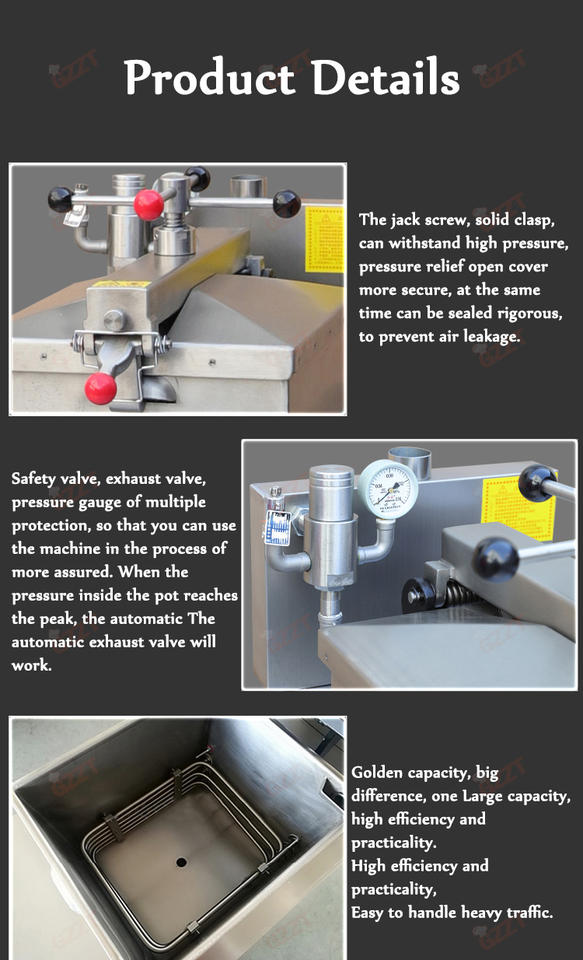 Product Details

The jack screw, solid clasp, can withstand high pressure, pressure relief open cover more secure, at the same time can be sealed rigorous, to prevent air leakage.

Safety valve, exhaust valve, pressure gauge of multiple protection, so that you can use the machine in the process of more assured. When the pressure inside the pot reaches the peak, the automatic The automatic exhaust valve will work.

Golden capacity, big difference, one Large capacity, high efficiency and practicality.
High efficiency and practicality,
Easy to handle heavy traffic.