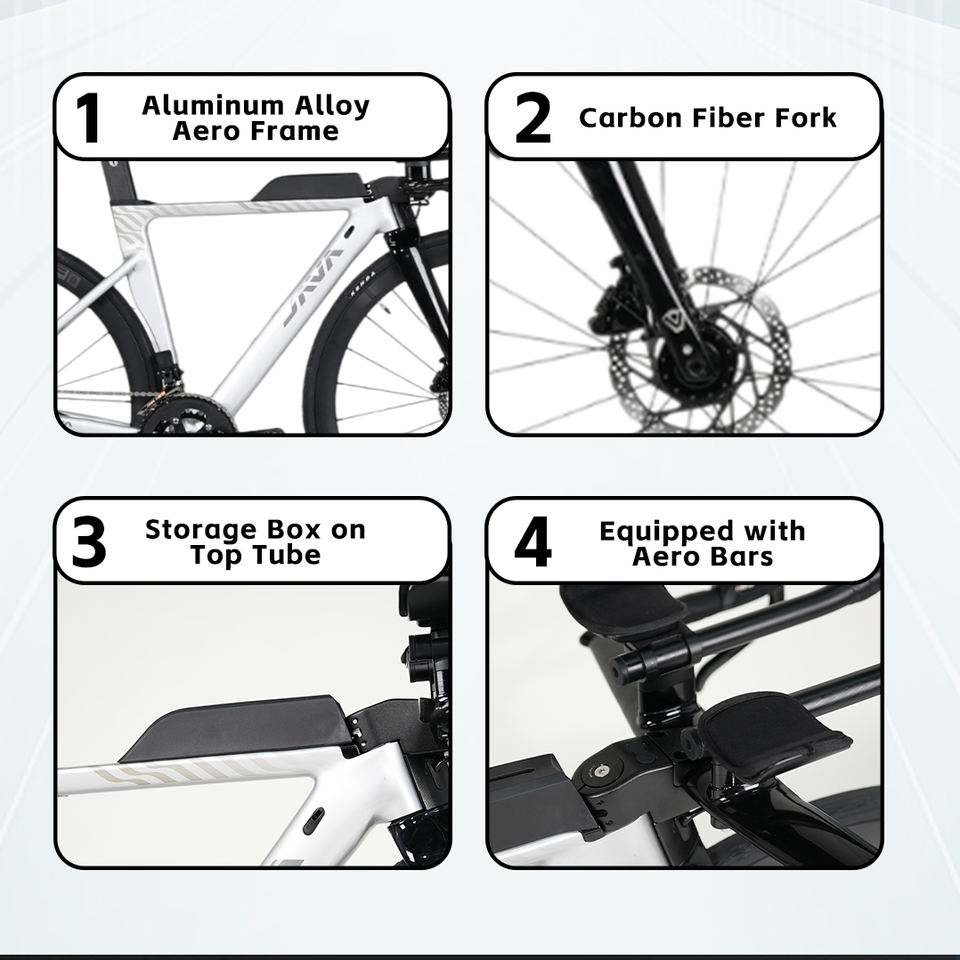 1 Aluminum Alloy Aero Frame

JAVA

2 Carbon Fiber Fork

3 Storage Box on Top Tube

4 Equipped with Aero Bars