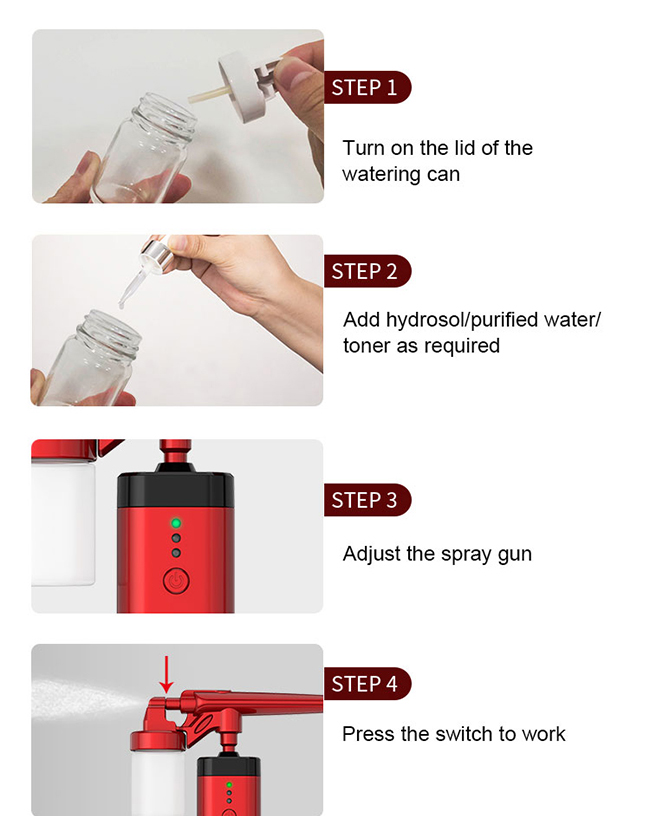 STEP 1

Turn on the lid of the watering can

STEP 2

Add hydrosol/purified water/ toner as required

STEP 3

Adjust the spray gun

STEP 4

Press the switch to work