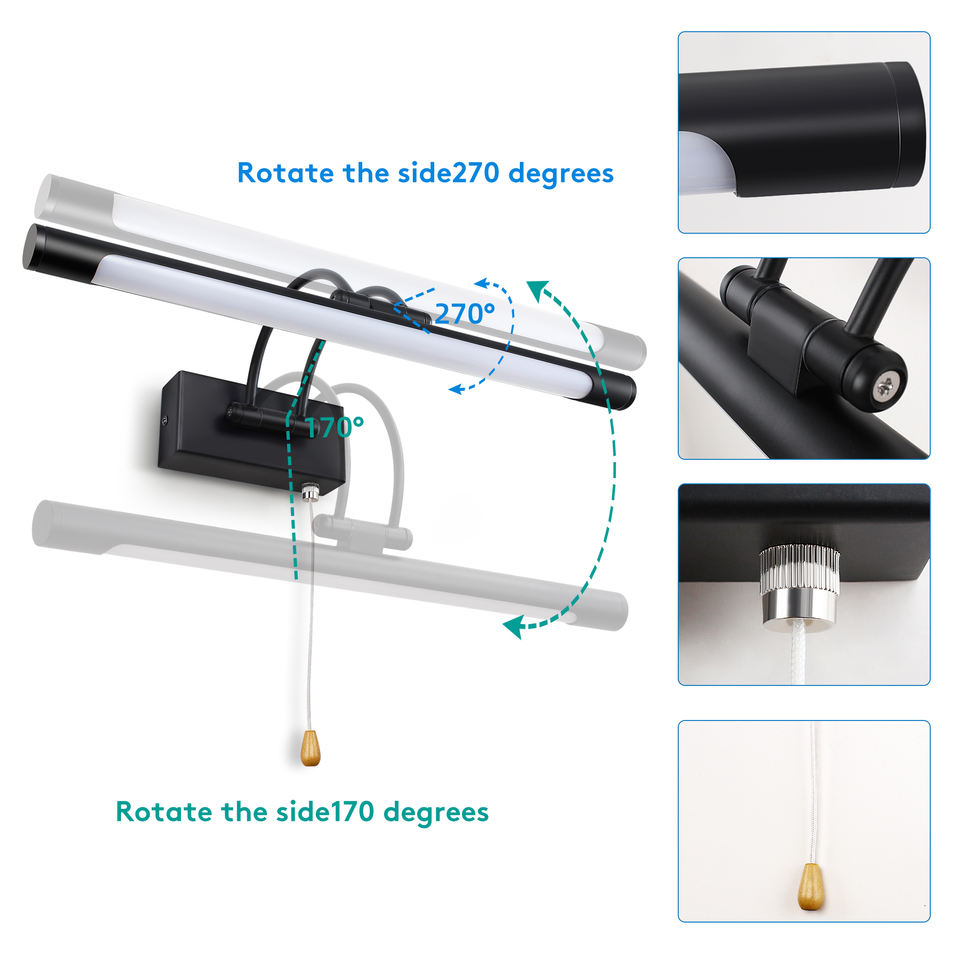 Rotate the side270 degrees

270°

170°

Rotate the side170 degrees