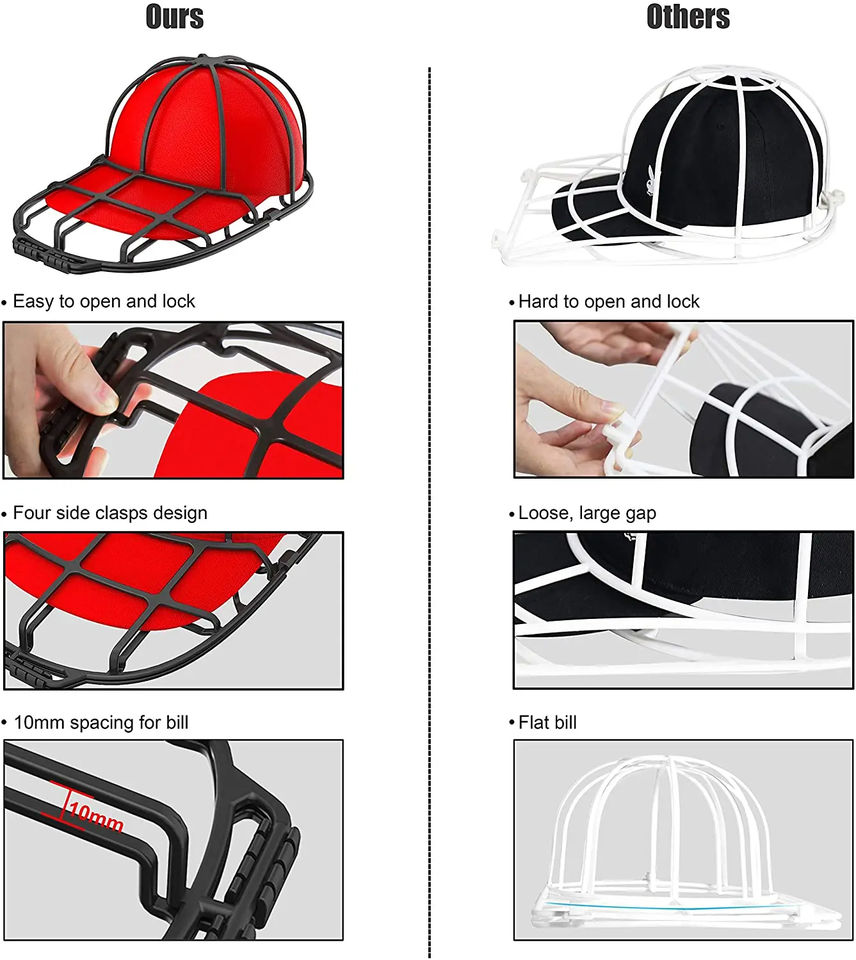 Ours

• Easy to open and lock

• Four side clasps design

• 10mm spacing for bill

10mm

Others

• Hard to open and lock

• Loose, large gap

• Flat bill