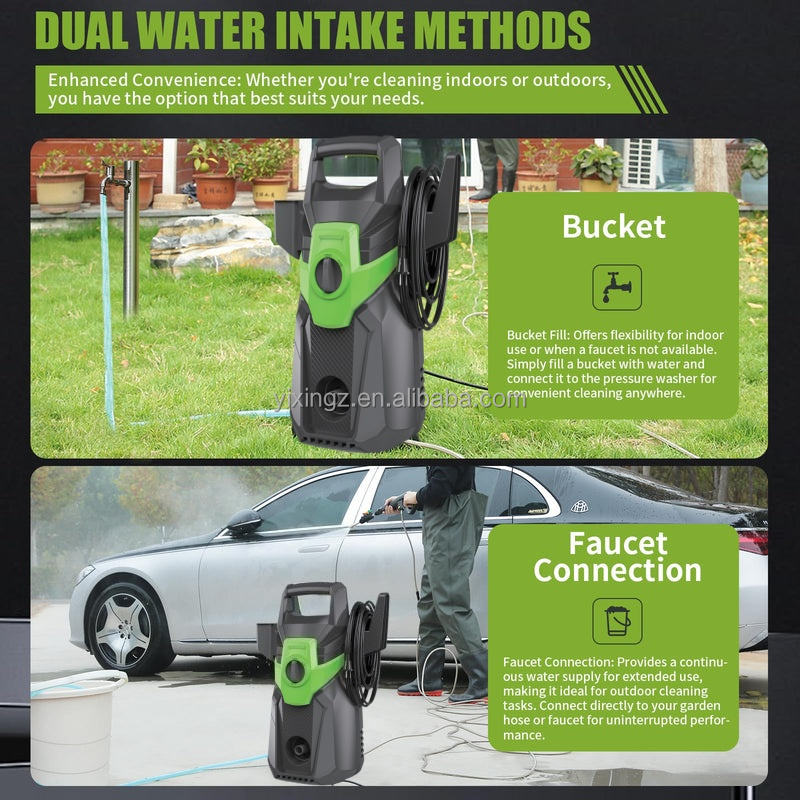 DUAL WATER INTAKE METHODS

Enhanced Convenience: Whether you're cleaning indoors or outdoors, you have the option that best suits your needs.

Bucket

Bucket Fill: Offers flexibility for indoor use or when a faucet is not available. Simply fill a bucket with water and connect it to the pressure washer for convenient cleaning anywhere.

yixingz.en.alibaba.com

Faucet Connection

Faucet Connection: Provides a continuous water supply for extended use, making it ideal for outdoor cleaning tasks. Connect directly to your garden hose or faucet for uninterrupted performance.