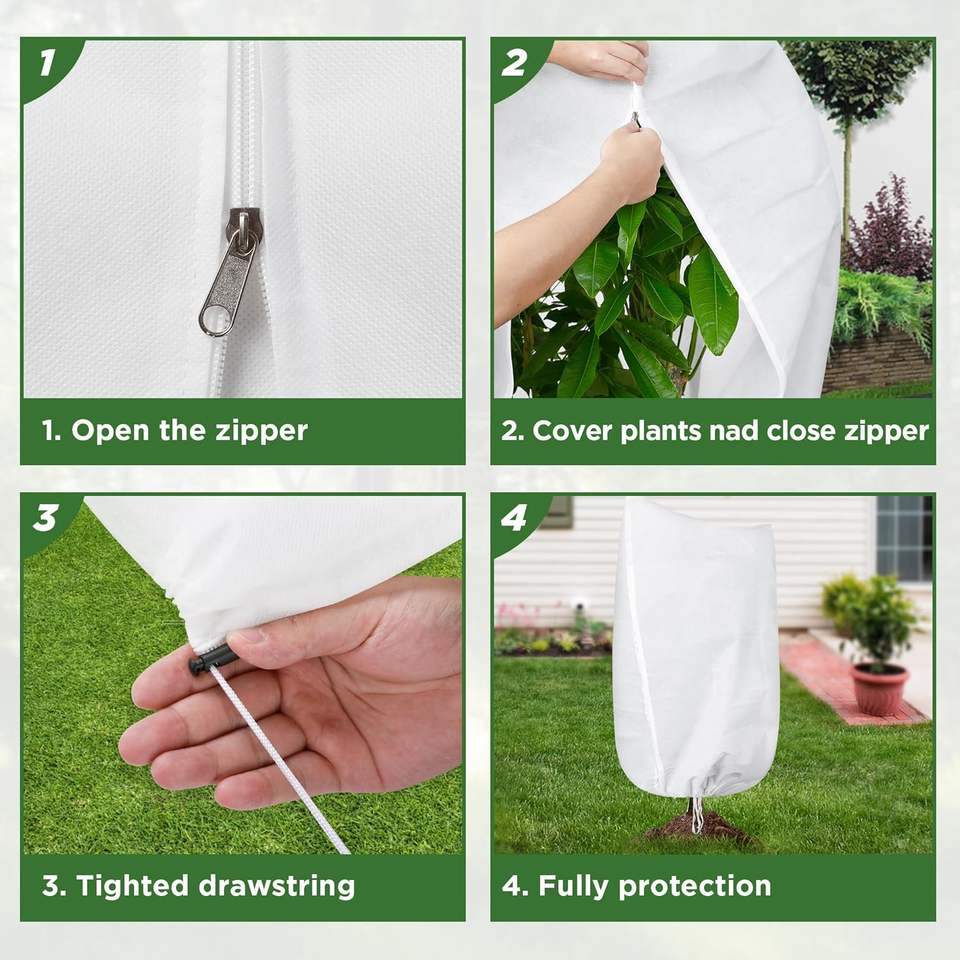 1

1. Open the zipper

2

2. Cover plants nad close zipper

3

3. Tighted drawstring

4

4. Fully protection