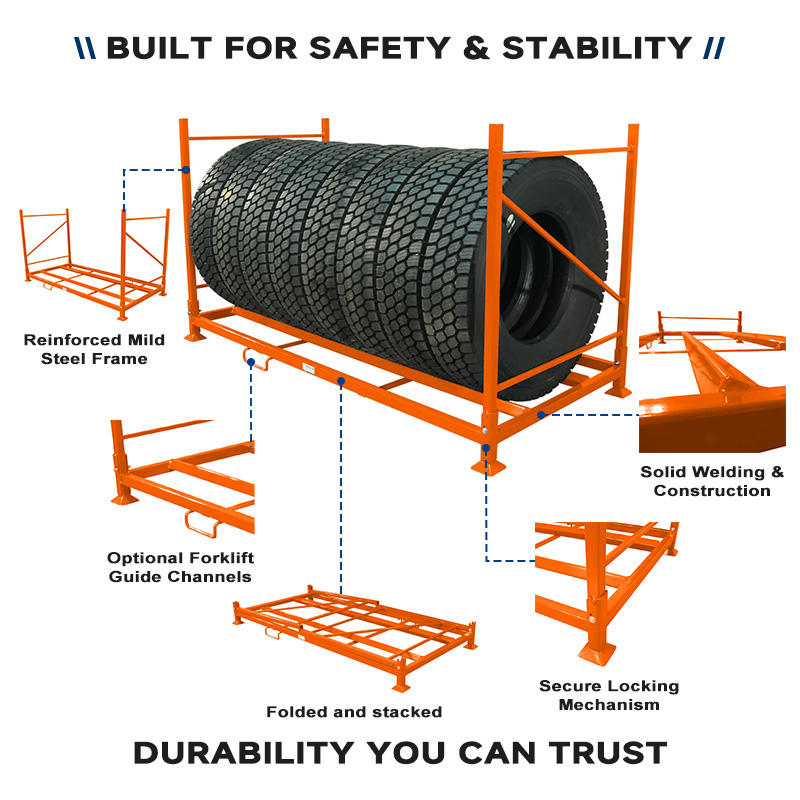 \\ BUILT FOR SAFETY & STABILITY //

Reinforced Mild Steel Frame

Solid Welding & Construction

Optional Forklift Guide Channels

Folded and stacked

Secure Locking Mechanism

DURABILITY YOU CAN TRUST