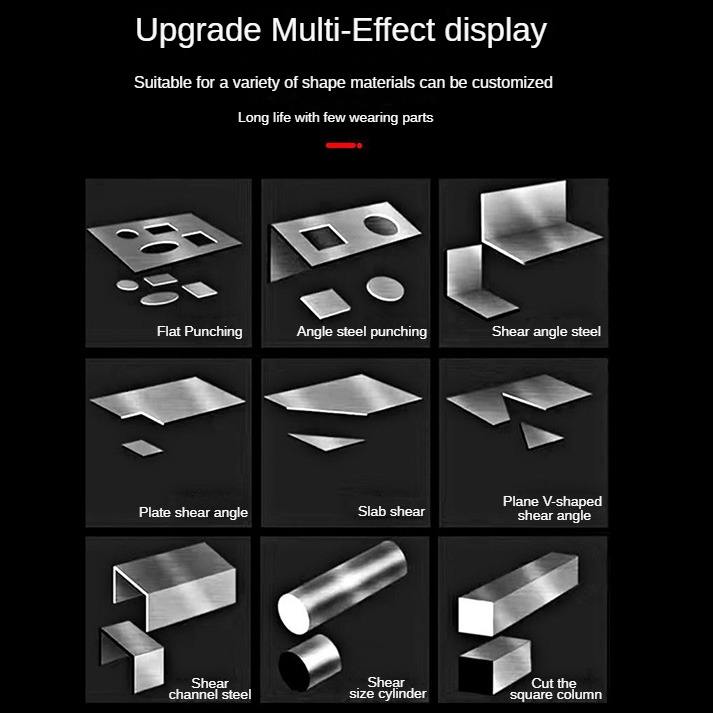 Upgrade Multi-Effect display

Suitable for a variety of shape materials can be customized

Long life with few wearing parts

Flat Punching

Angle steel punching

Shear angle steel

Plate shear angle

Slab shear

Plane V-shaped shear angle

Shear channel steel

Shear size cylinder

Cut the square column