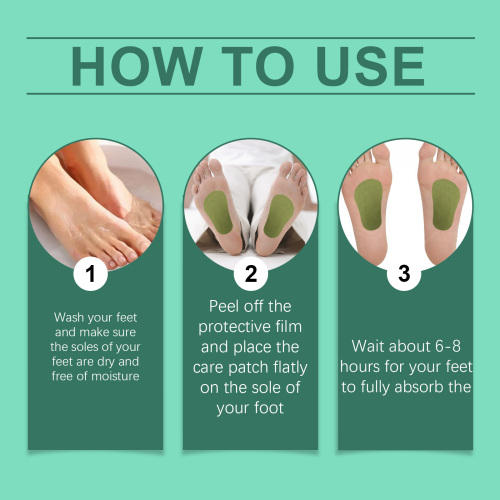 HOW TO USE

1

Wash your feet and make sure the soles of your feet are dry and free of moisture

2

Peel off the protective film and place the care patch flatly on the sole of your foot

3

Wait about 6-8 hours for your feet to fully absorb the