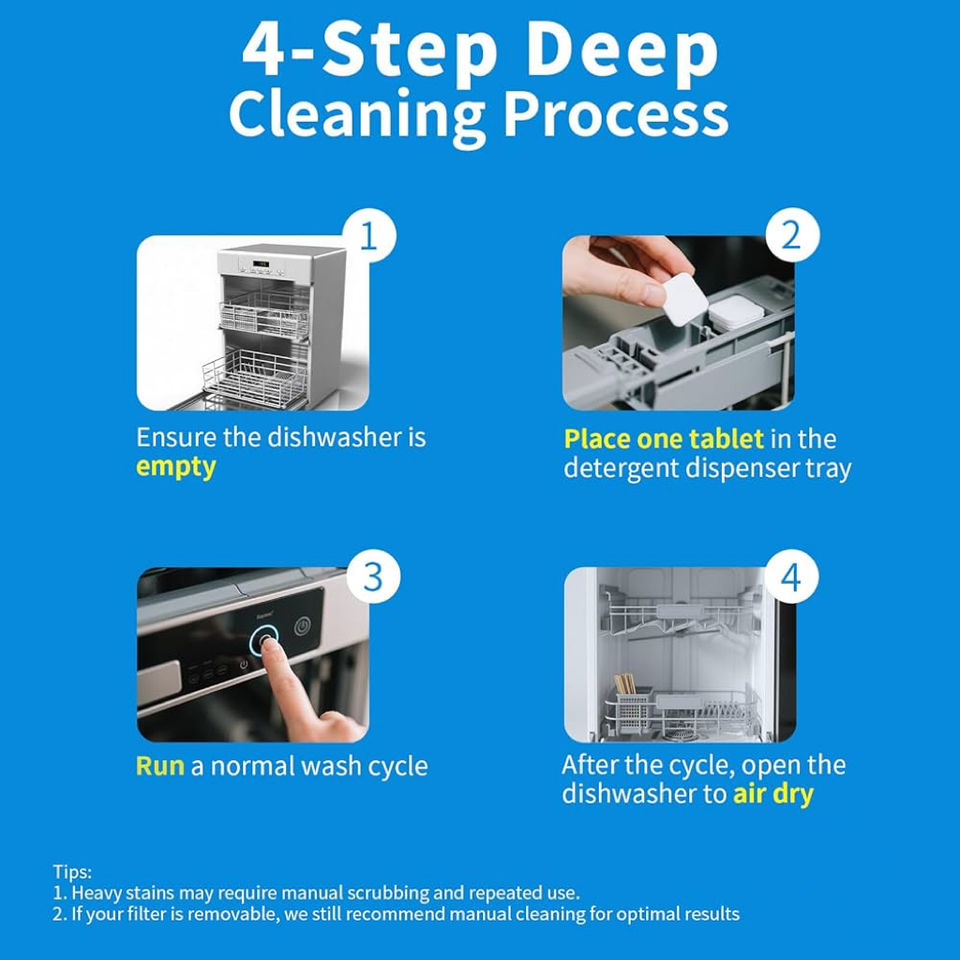 4-Step Deep Cleaning Process

1

Ensure the dishwasher is empty

2

Place one tablet in the detergent dispenser tray

3

Run a normal wash cycle

4

After the cycle, open the dishwasher to air dry

Tips:
1. Heavy stains may require manual scrubbing and repeated use.
2. If your filter is removable, we still recommend manual cleaning for optimal results