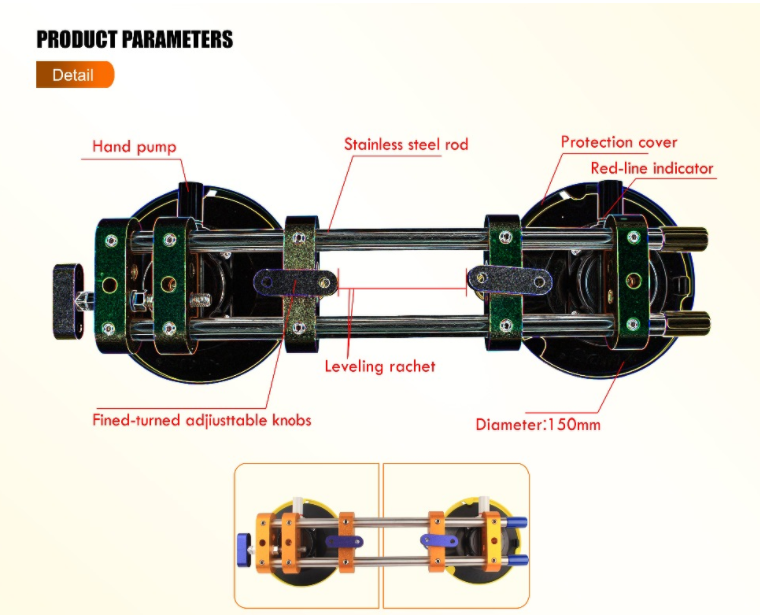 PRODUCT PARAMETERS

Detail

Hand pump

Stainless steel rod

Protection cover

Red-line indicator

Leveling rachet

Fined-turned adjiusttable knobs

Diameter:150mm