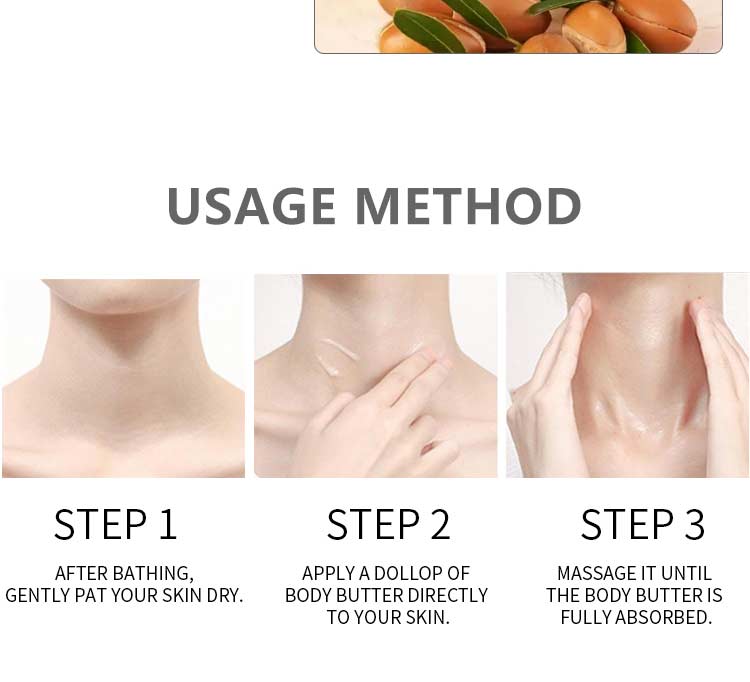 USAGE METHOD

STEP 1

AFTER BATHING, GENTLY PAT YOUR SKIN DRY.

STEP 2

APPLY A DOLLOP OF BODY BUTTER DIRECTLY TO YOUR SKIN.

STEP 3

MASSAGE IT UNTIL THE BODY BUTTER IS FULLY ABSORBED.