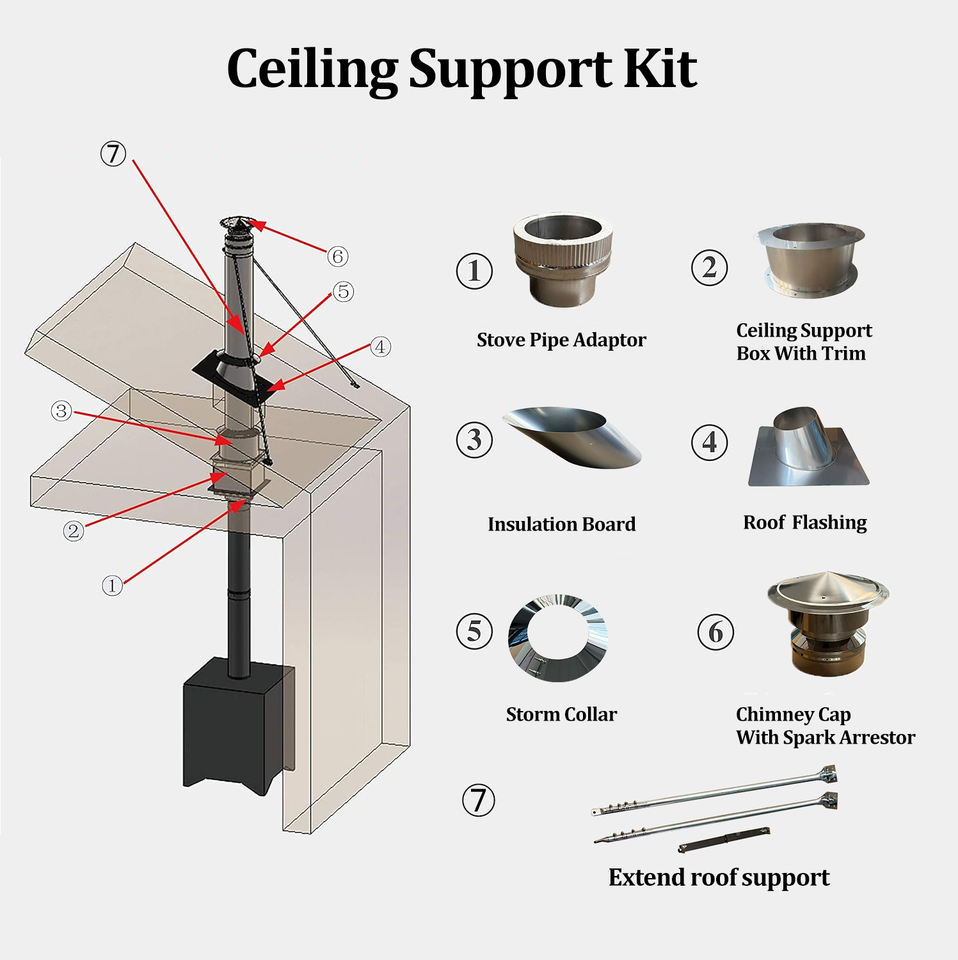 Ceiling Support Kit

⑦
⑥
⑤
④
③
②
①

① Stove Pipe Adaptor

② Ceiling Support Box With Trim

③ Insulation Board

④ Roof Flashing

⑤ Storm Collar

⑥ Chimney Cap With Spark Arrestor

⑦ Extend roof support