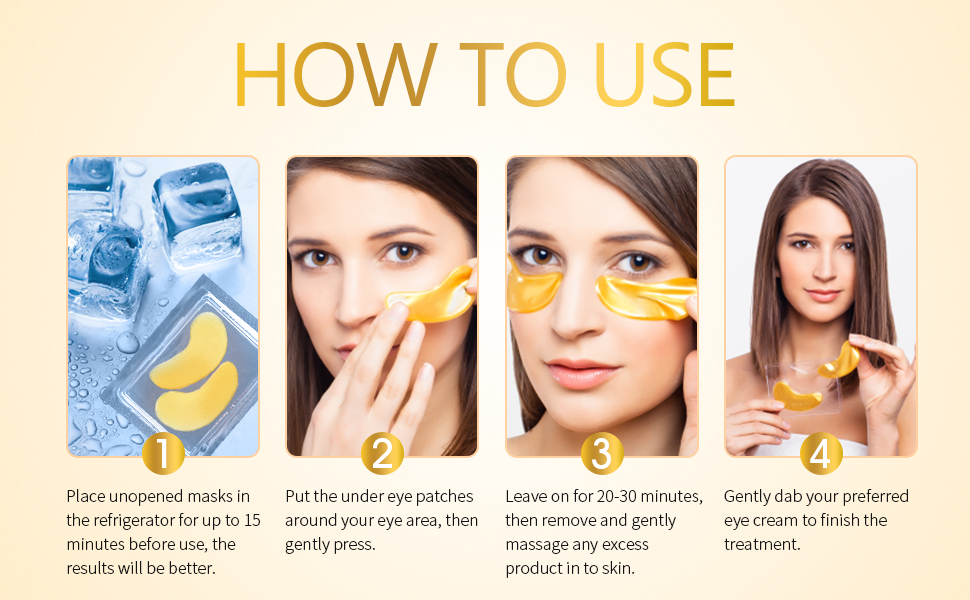 HOW TO USE

1
Place unopened masks in the refrigerator for up to 15 minutes before use, the results will be better.

2
Put the under eye patches around your eye area, then gently press.

3
Leave on for 20-30 minutes, then remove and gently massage any excess product in to skin.

4
Gently dab your preferred eye cream to finish the treatment.