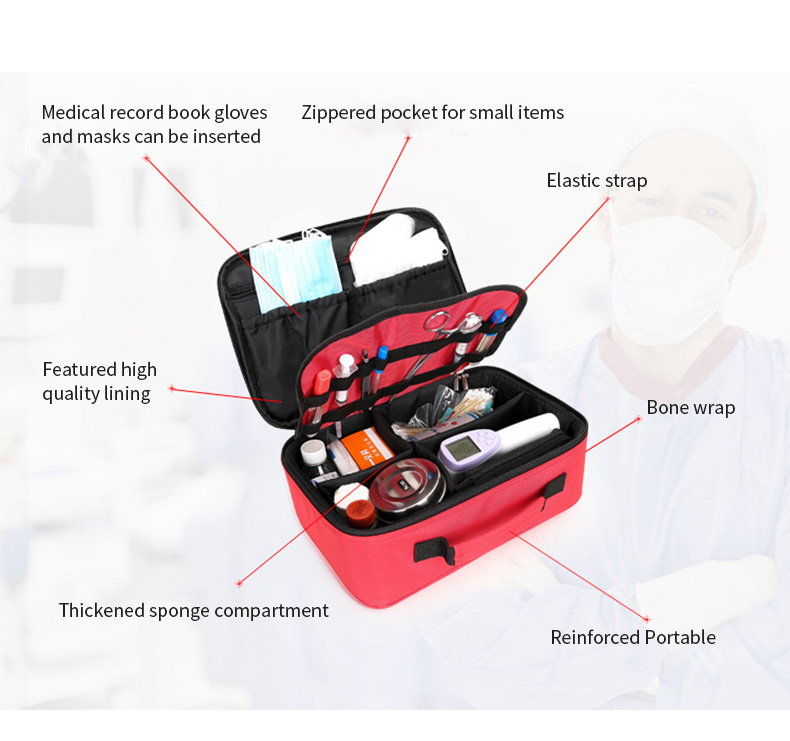 Medical record book gloves and masks can be inserted

Zippered pocket for small items

Elastic strap

Featured high quality lining

Bone wrap

Thickened sponge compartment

Reinforced Portable