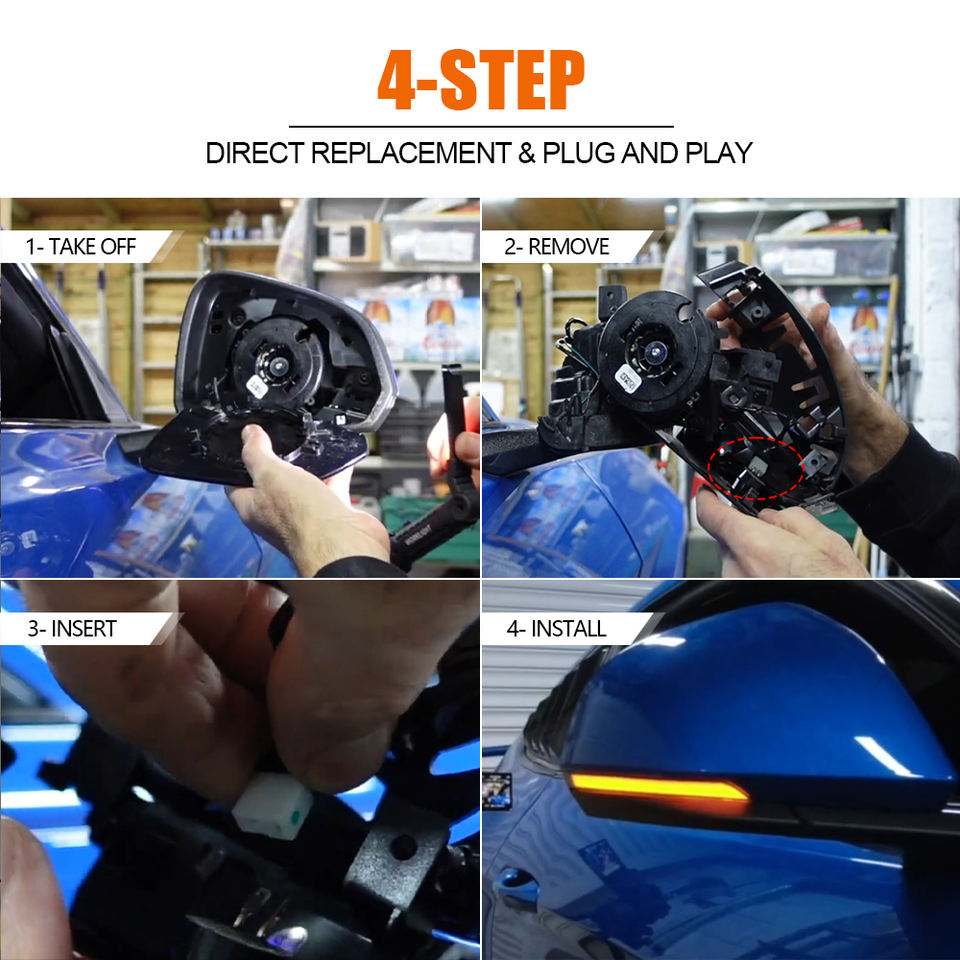 4-STEP

DIRECT REPLACEMENT & PLUG AND PLAY

1- TAKE OFF

2- REMOVE

3- INSERT

4- INSTALL