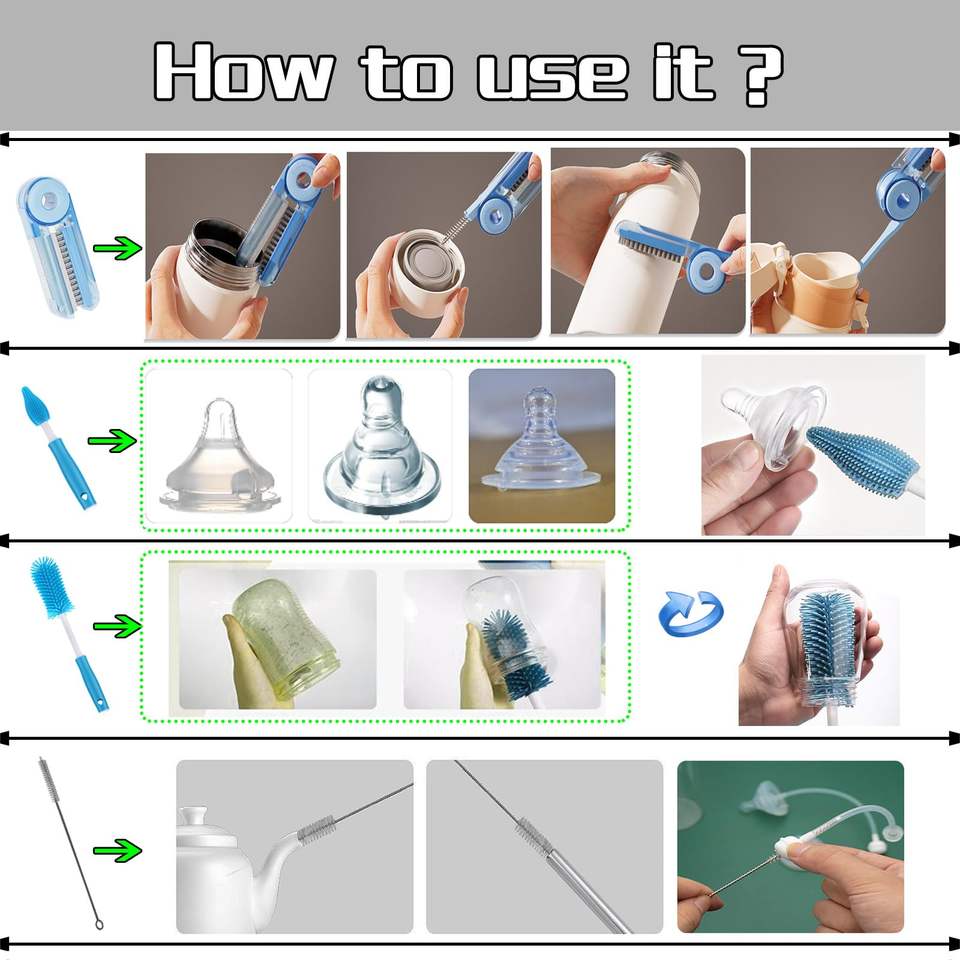 How to use it ?