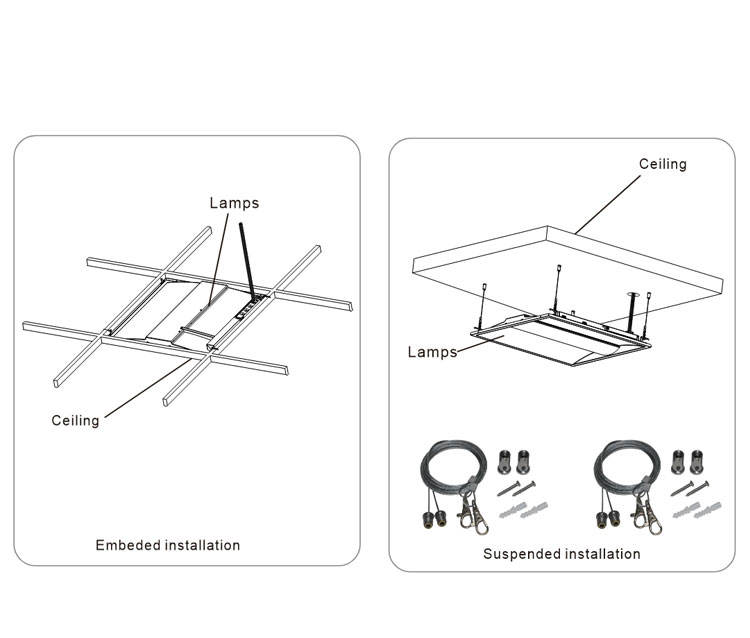 Lamps

Ceiling

Embeded installation

Ceiling

Lamps

Suspended installation