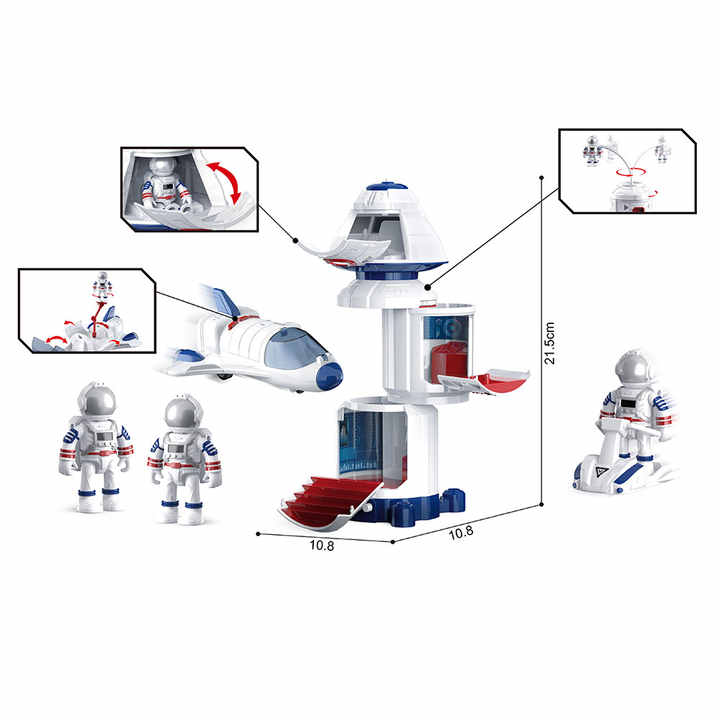 21.5cm

10.8

10.8