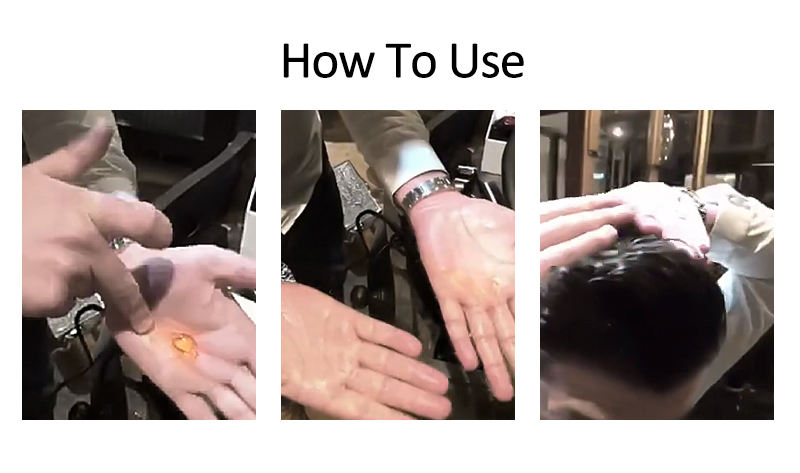 How To Use