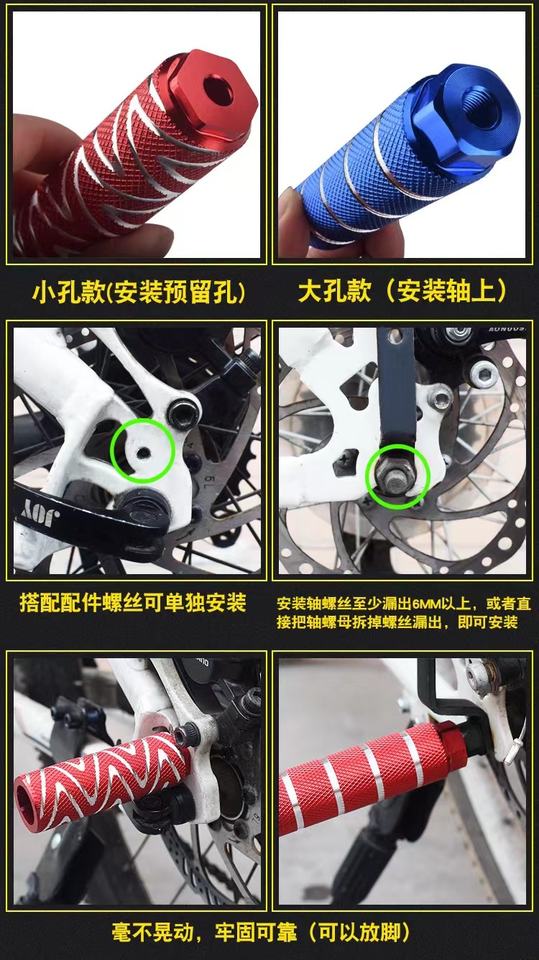 小孔款(安装预留孔)

大孔款（安装轴上）

JOY

搭配配件螺丝可单独安装

安装轴螺丝至少漏出6MM以上，或者直接把轴螺母拆掉螺丝漏出，即可安装

毫不晃动，牢固可靠（可以放脚）