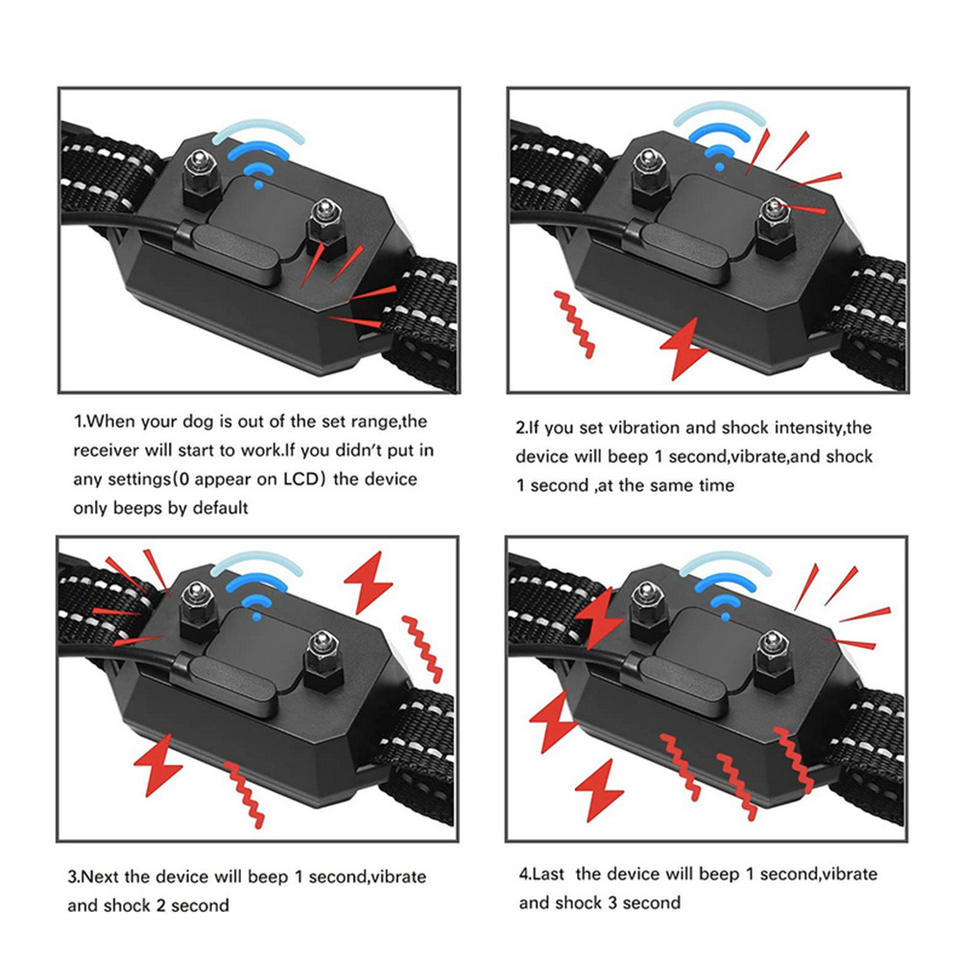 1.When your dog is out of the set range,the receiver will start to work.If you didn't put in any settings(0 appear on LCD) the device only beeps by default

2.If you set vibration and shock intensity,the device will beep 1 second,vibrate,and shock 1 second ,at the same time

3.Next the device will beep 1 second,vibrate and shock 2 second

4.Last the device will beep 1 second,vibrate and shock 3 second