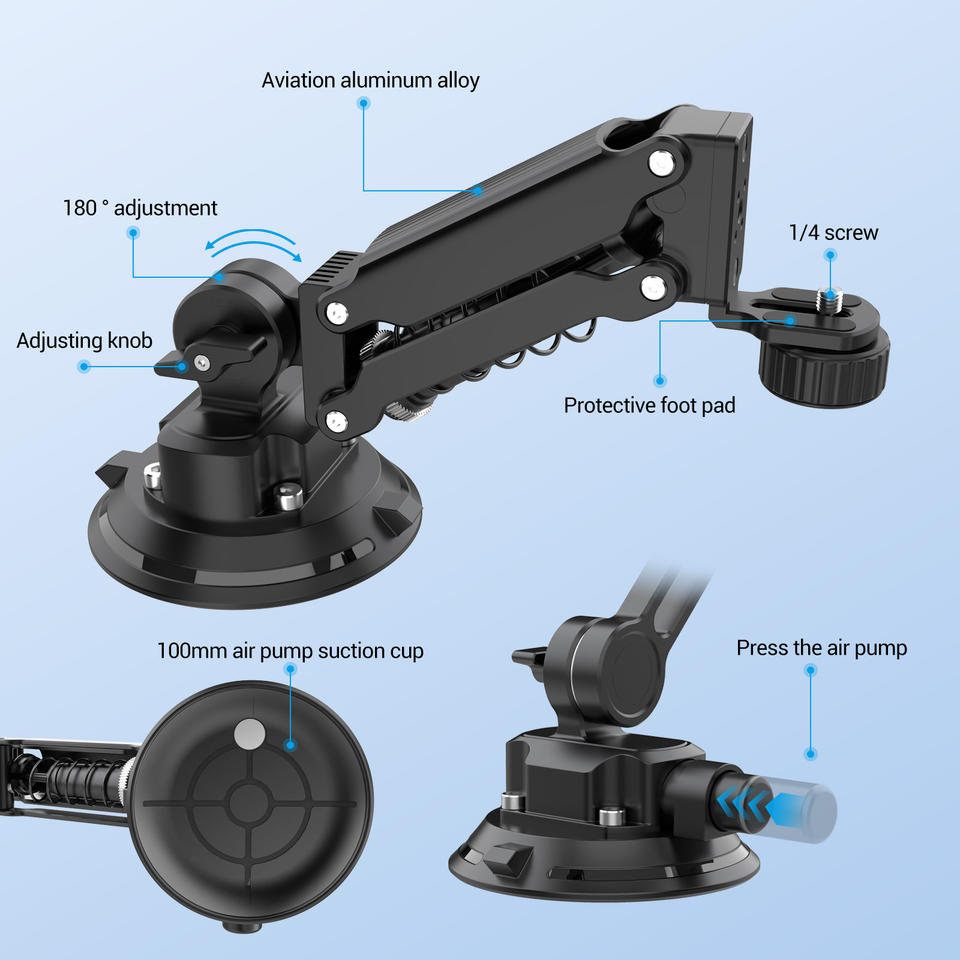 Aviation aluminum alloy

180 ° adjustment

1/4 screw

Adjusting knob

Protective foot pad

100mm air pump suction cup

Press the air pump