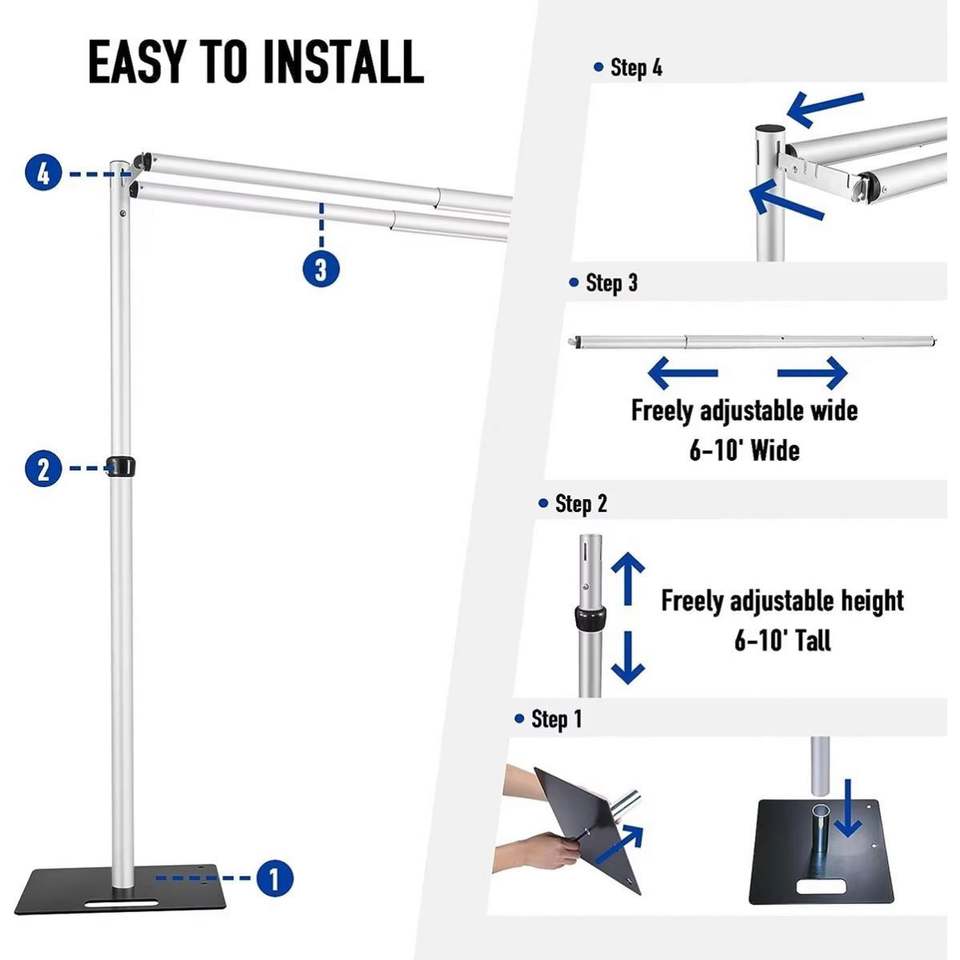 EASY TO INSTALL

4

3

2

1

• Step 4

• Step 3

Freely adjustable wide
6-10' Wide

• Step 2

Freely adjustable height
6-10' Tall

• Step 1