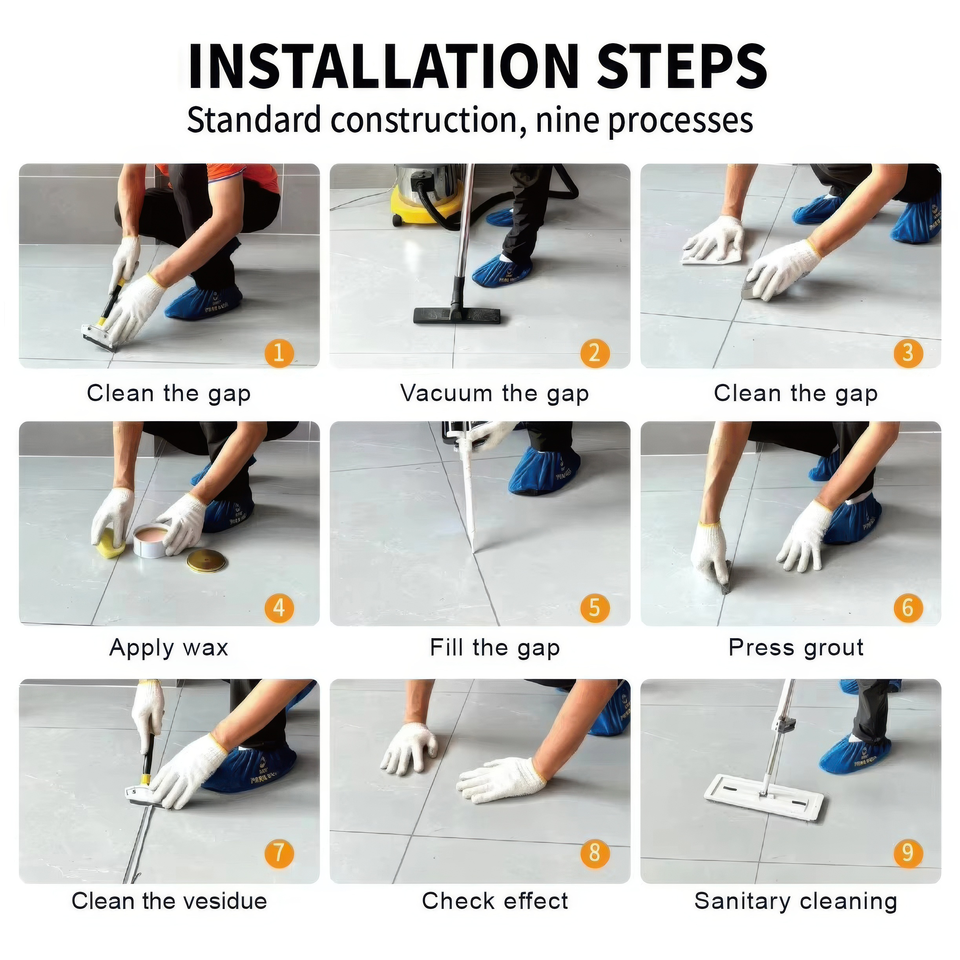 INSTALLATION STEPS
Standard construction, nine processes

1
Clean the gap

2
Vacuum the gap

3
Clean the gap

4
Apply wax

5
Fill the gap

6
Press grout

7
Clean the vesidue

8
Check effect

9
Sanitary cleaning