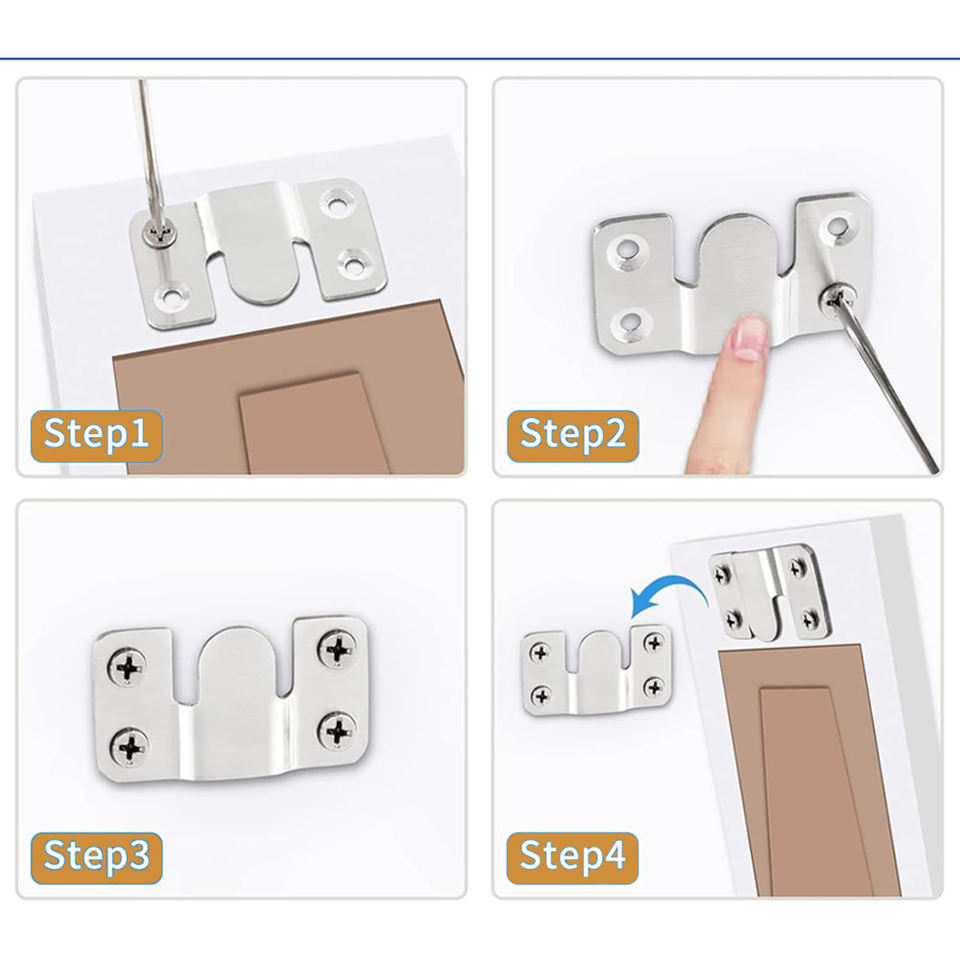 Step1

Step2

Step3

Step4