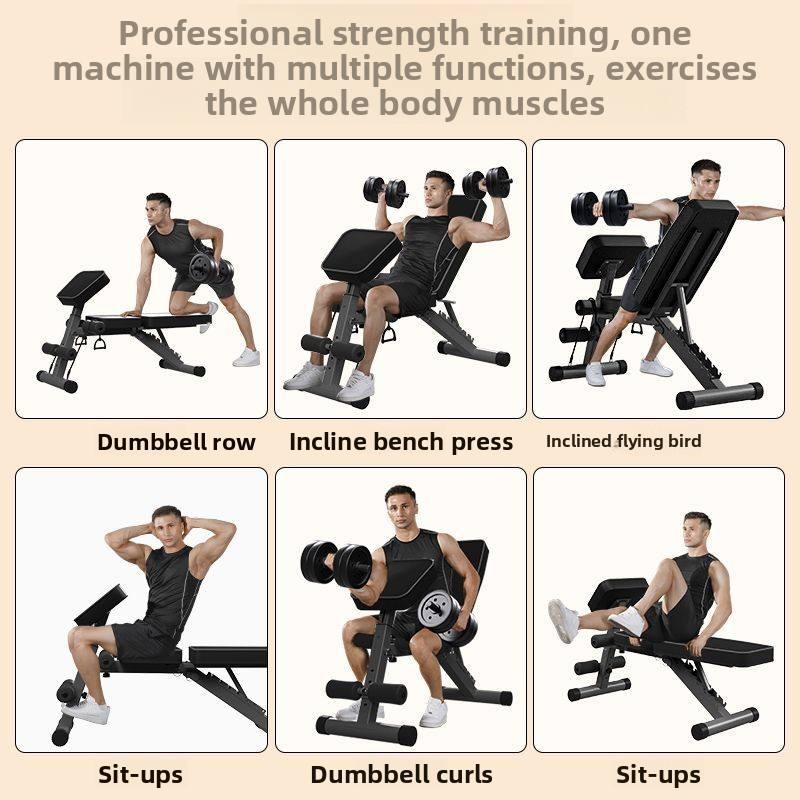 Professional strength training, one machine with multiple functions, exercises the whole body muscles

Dumbbell row

Incline bench press

Inclined flying bird

Sit-ups

Dumbbell curls

Sit-ups