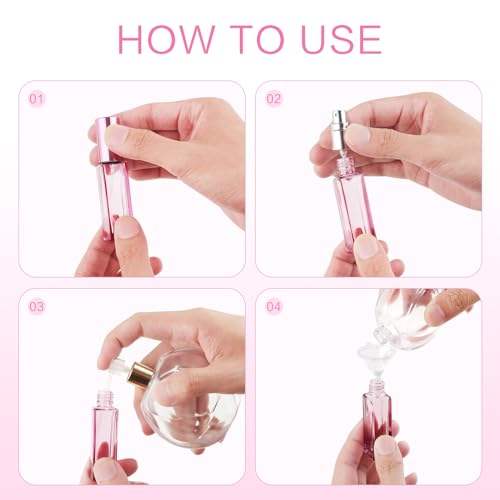 HOW TO USE

01

02

03

04