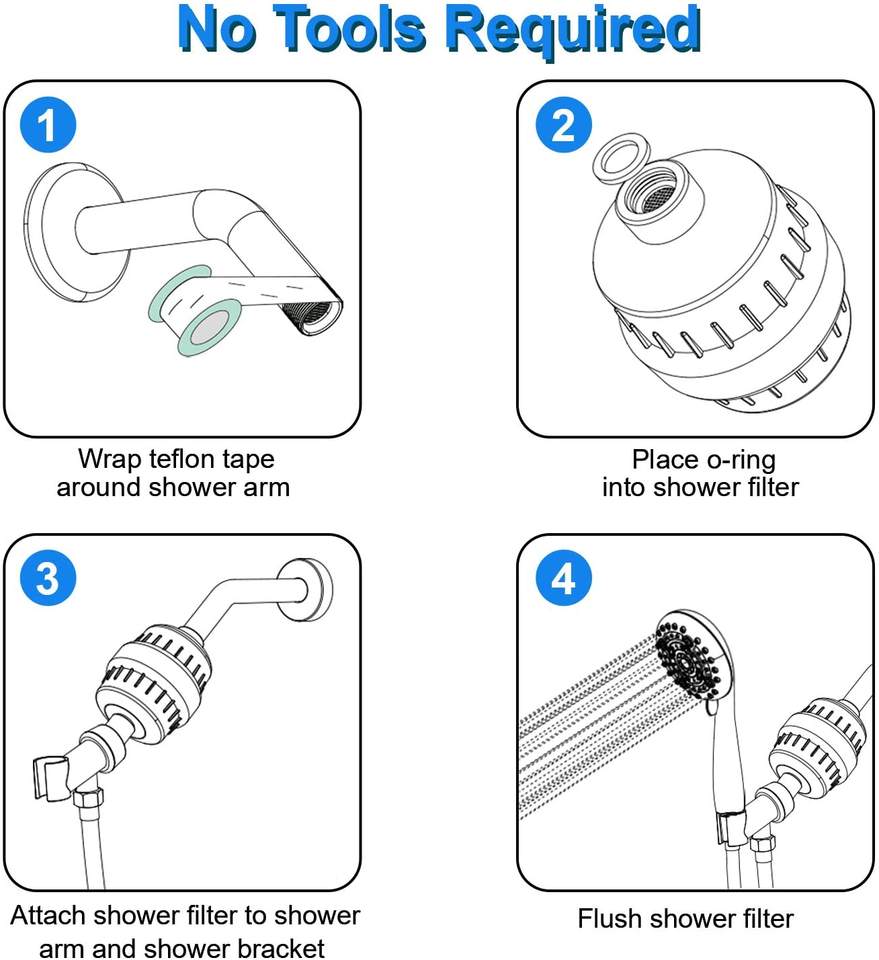 No Tools Required

1

Wrap teflon tape around shower arm

2

Place o-ring into shower filter

3

Attach shower filter to shower arm and shower bracket

4

Flush shower filter