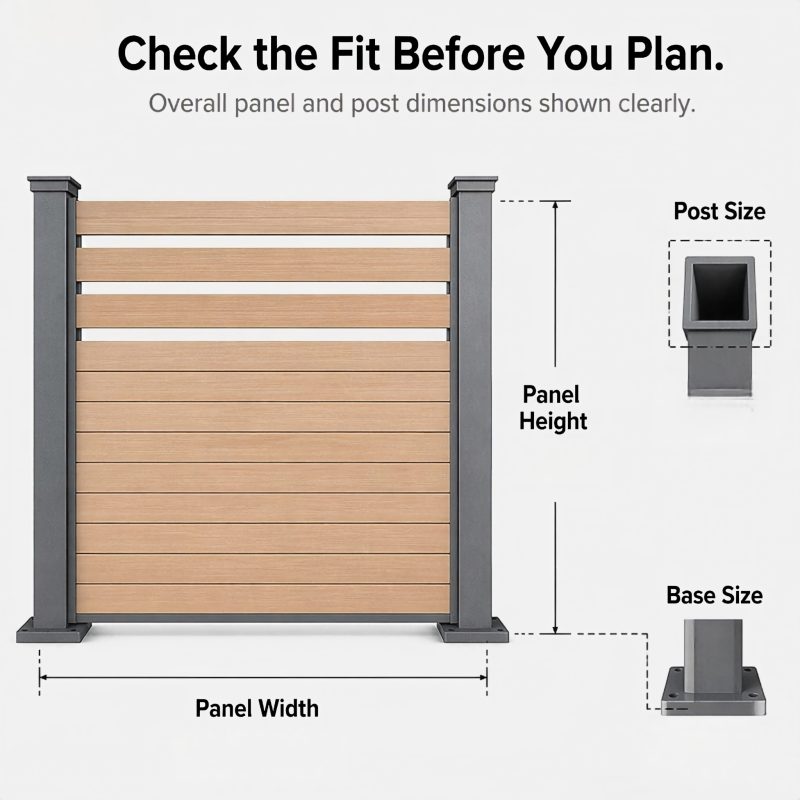 Check the Fit Before You Plan.

Overall panel and post dimensions shown clearly.

Post Size

Panel Height

Base Size

Panel Width