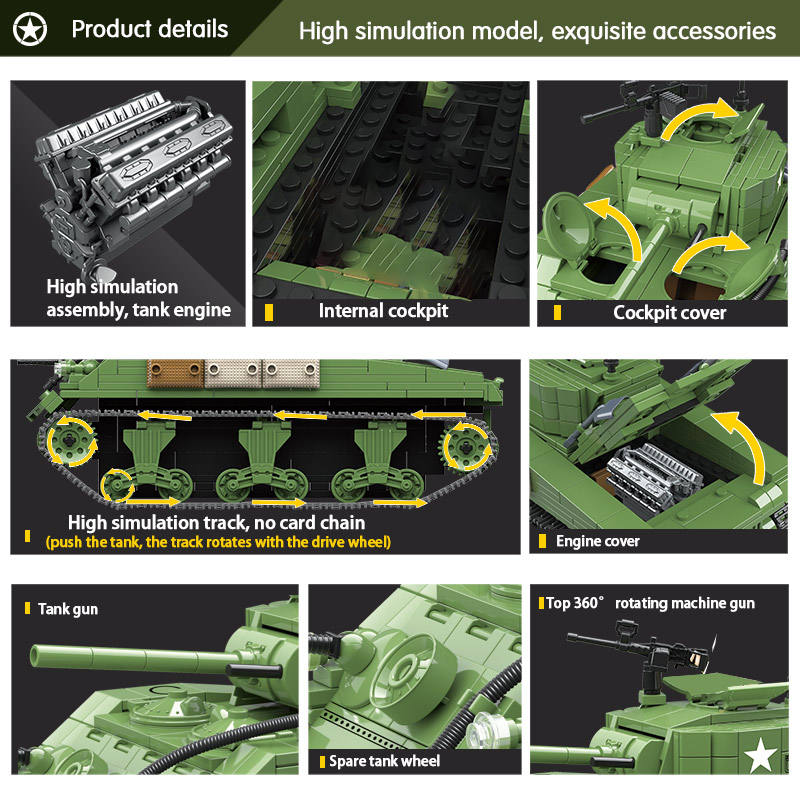 Product details

High simulation model, exquisite accessories

High simulation assembly, tank engine

Internal cockpit

Cockpit cover

High simulation track, no card chain
(push the tank, the track rotates with the drive wheel)

Engine cover

Tank gun

Spare tank wheel

Top 360° rotating machine gun