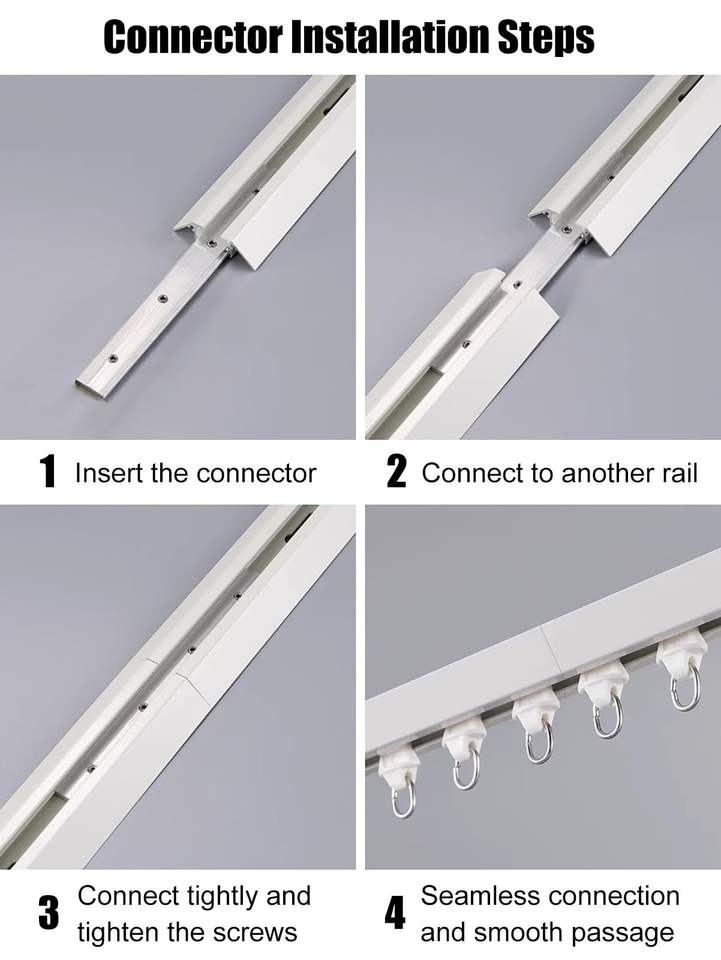 Connector Installation Steps

1 Insert the connector

2 Connect to another rail

3 Connect tightly and tighten the screws

4 Seamless connection and smooth passage