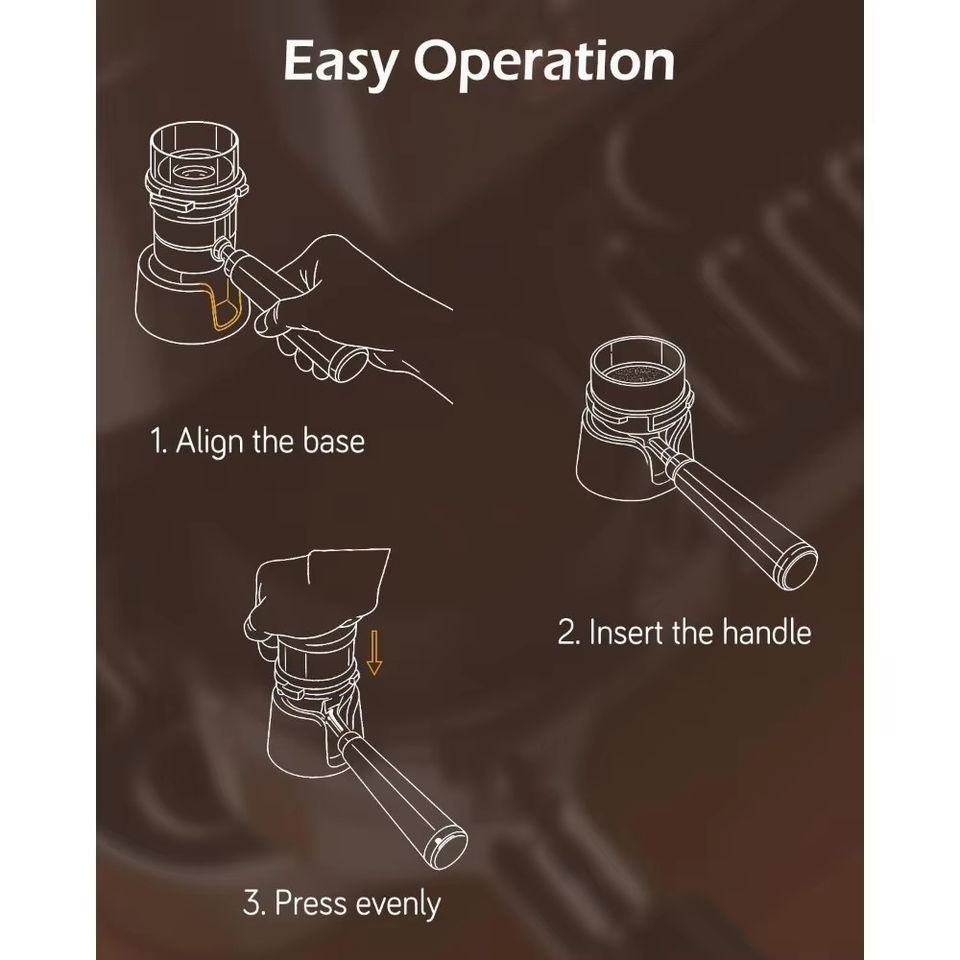 Easy Operation

1. Align the base

2. Insert the handle

3. Press evenly