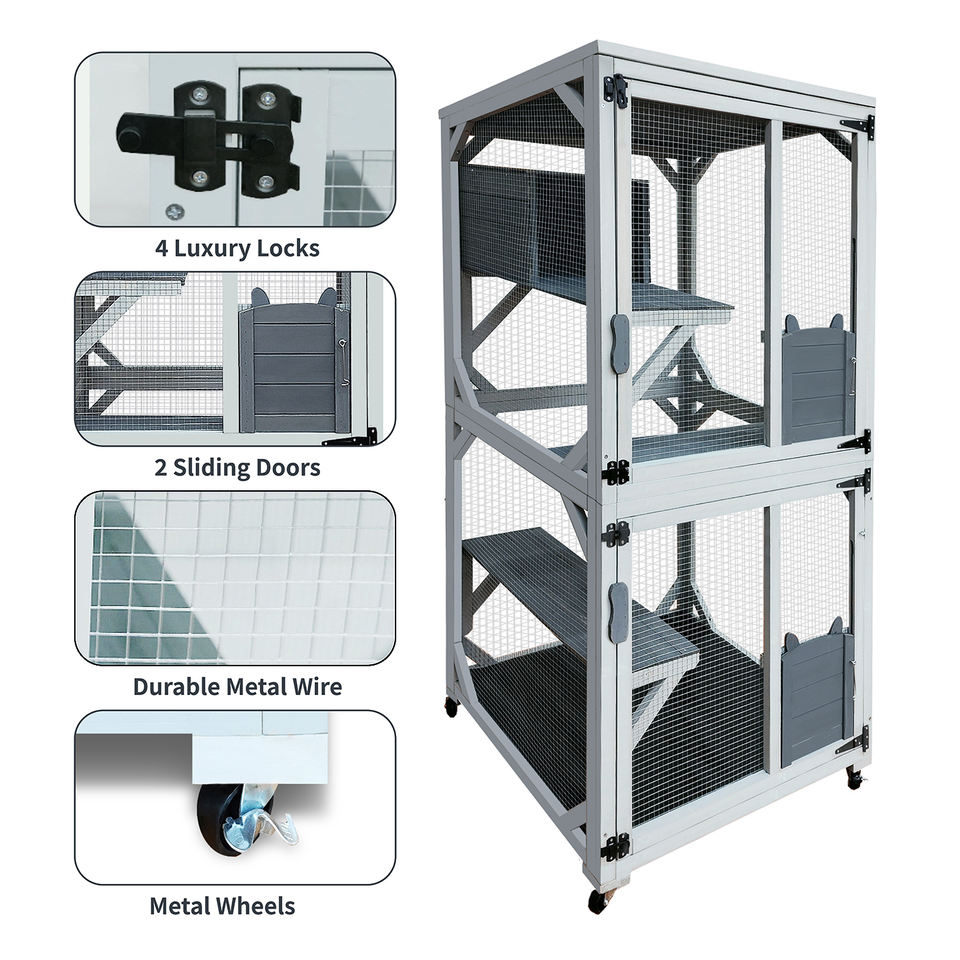 4 Luxury Locks

2 Sliding Doors

Durable Metal Wire

Metal Wheels