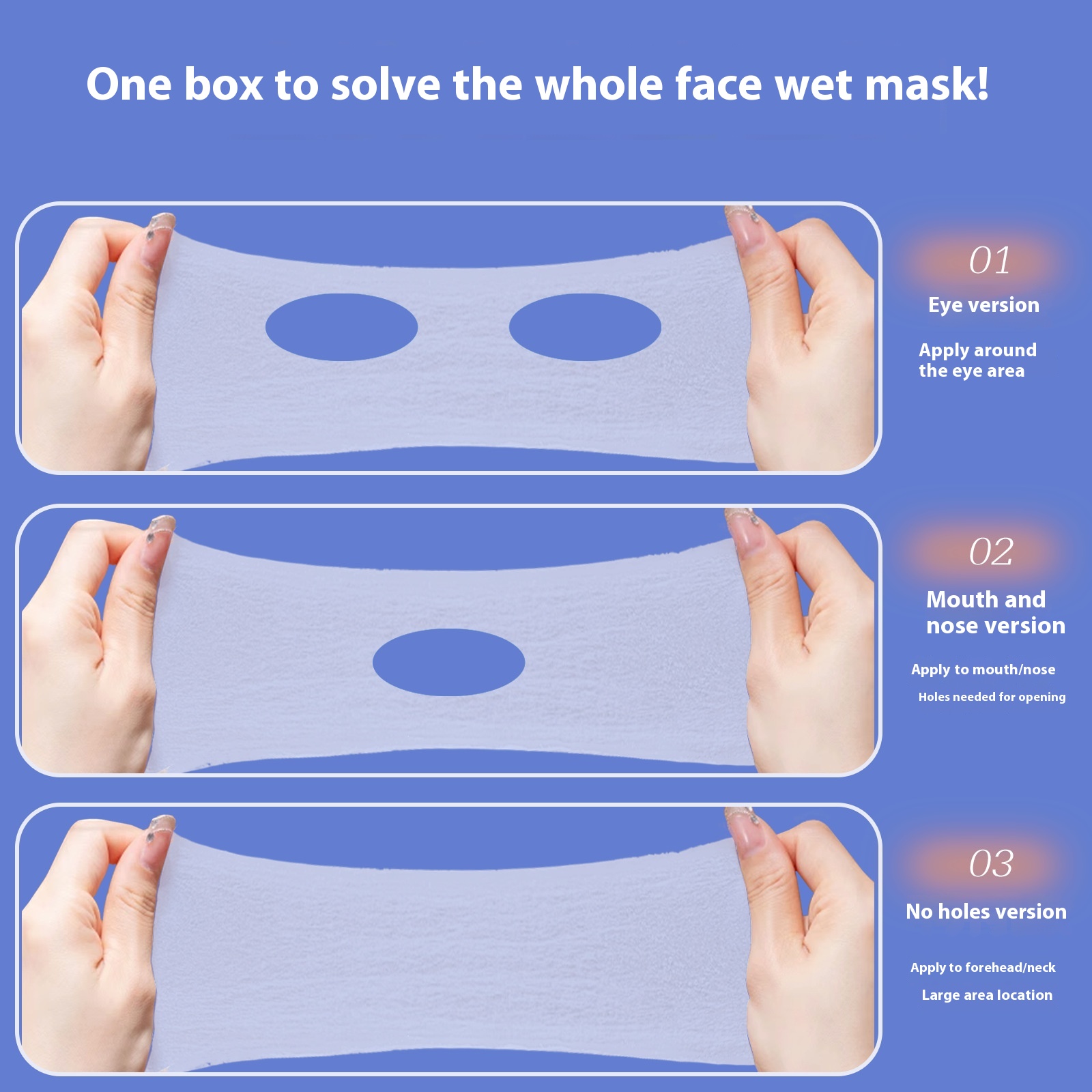 One box to solve the whole face wet mask!

01
Eye version

Apply around the eye area

02
Mouth and nose version

Apply to mouth/nose

Holes needed for opening

03
No holes version

Apply to forehead/neck

Large area location