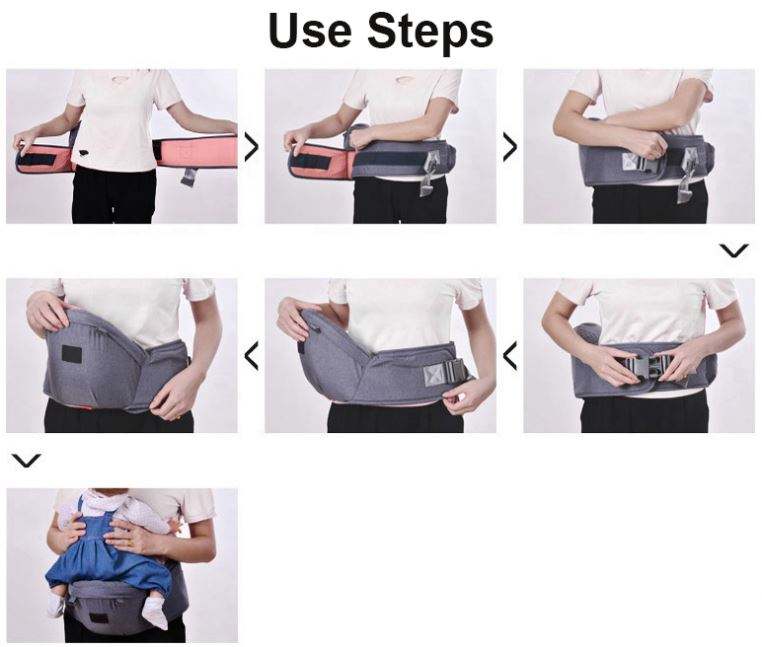 Use Steps