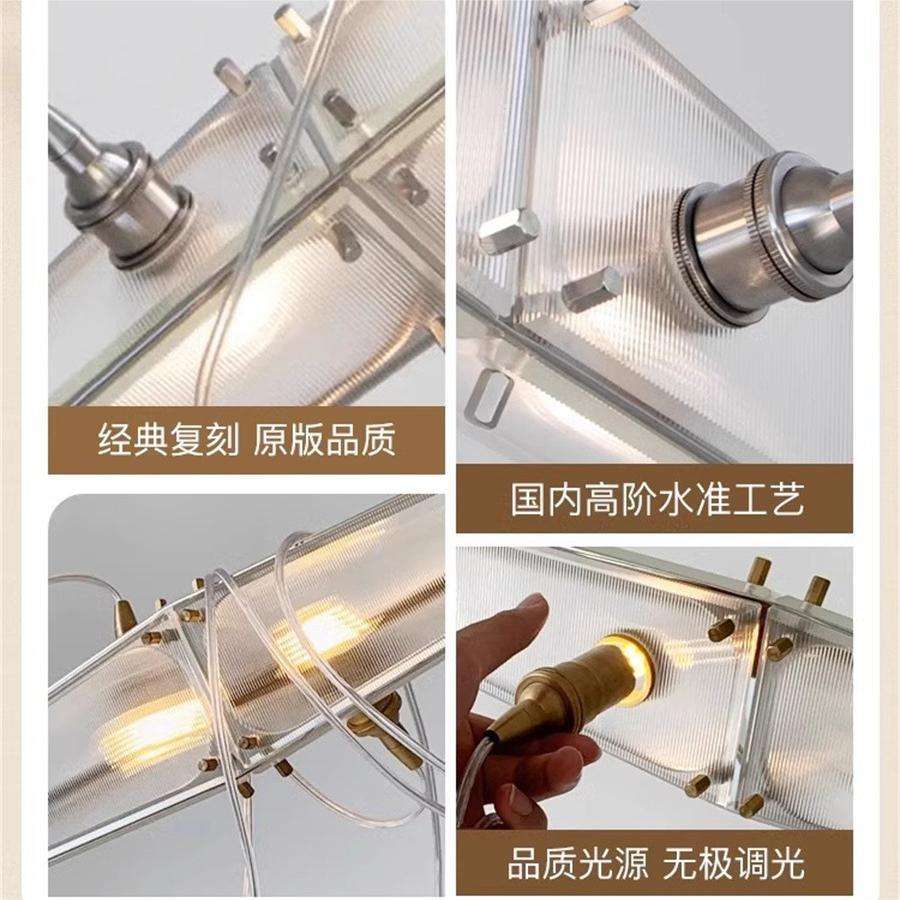 经典复刻 原版品质

国内高阶水准工艺

品质光源 无极调光