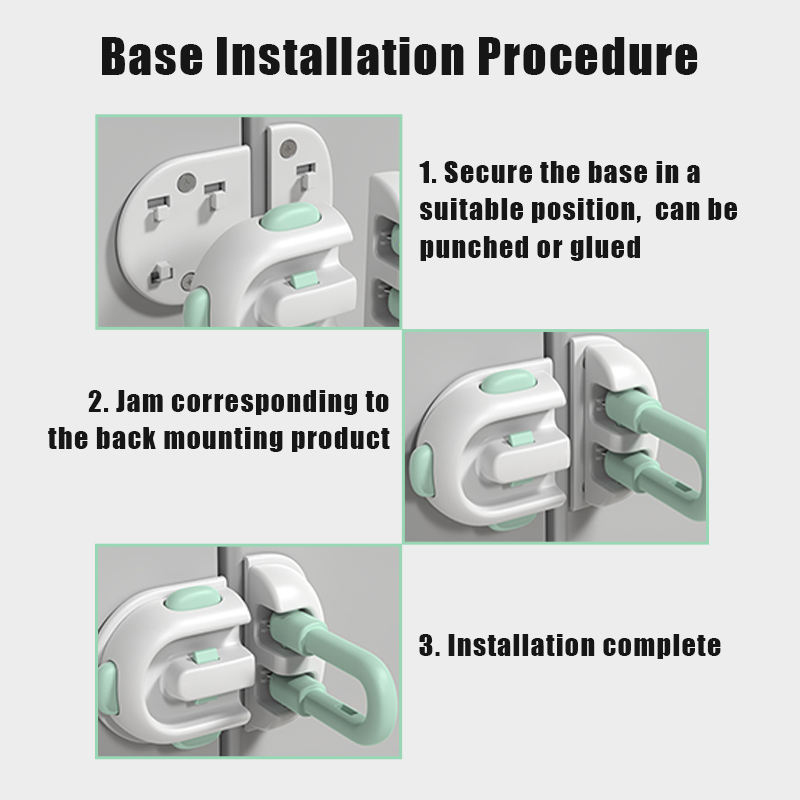 Base Installation Procedure

1. Secure the base in a suitable position, can be punched or glued

2. Jam corresponding to the back mounting product

3. Installation complete