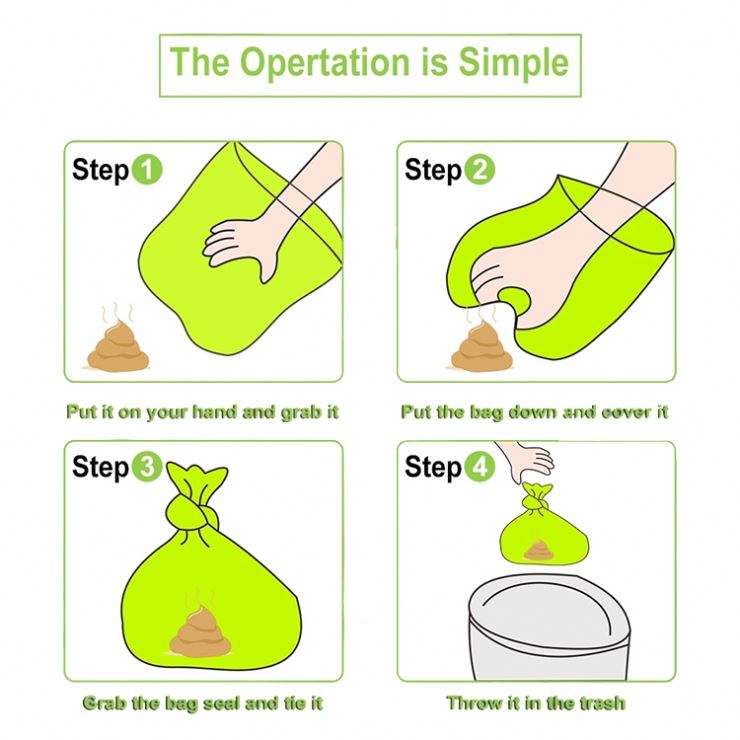 The Opertation is Simple

Step 1

Put it on your hand and grab it

Step 2

Put the bag down and cover it

Step 3

Grab the bag seal and tie it

Step 4

Throw it in the trash