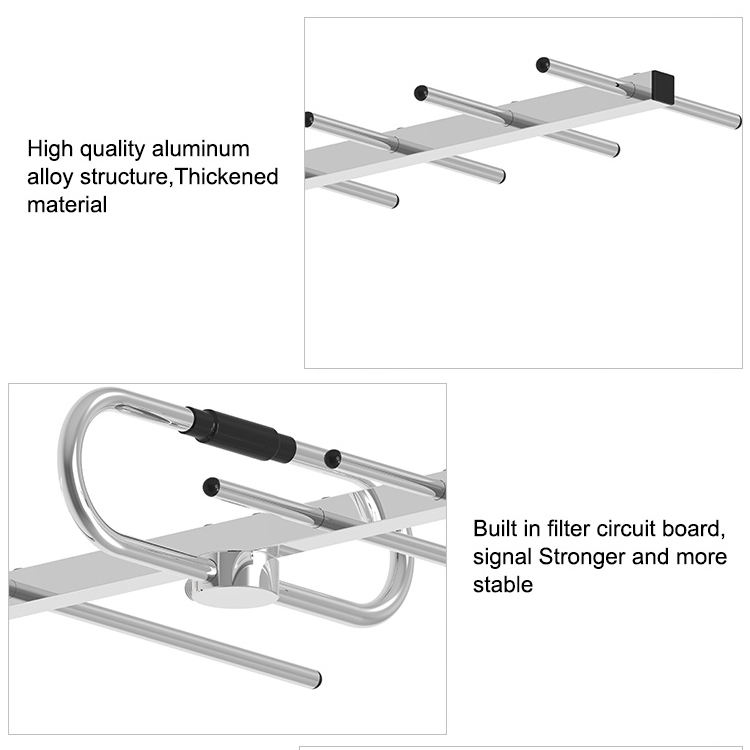 High quality aluminum alloy structure,Thickened material

Built in filter circuit board, signal Stronger and more stable