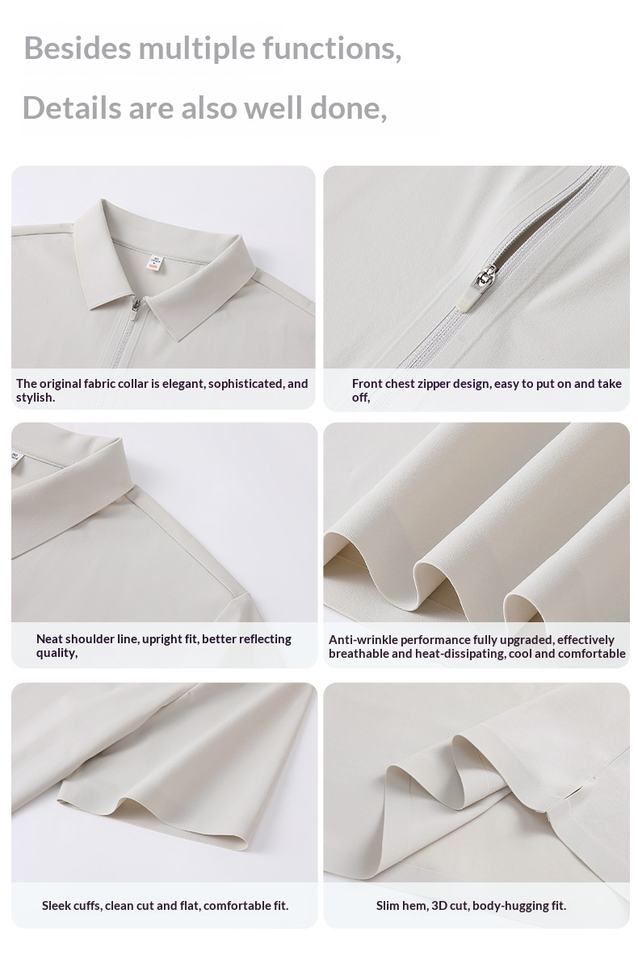 Besides multiple functions,

Details are also well done,

The original fabric collar is elegant, sophisticated, and stylish.

Front chest zipper design, easy to put on and take off,

Neat shoulder line, upright fit, better reflecting quality,

Anti-wrinkle performance fully upgraded, effectively breathable and heat-dissipating, cool and comfortable

Sleek cuffs, clean cut and flat, comfortable fit.

Slim hem, 3D cut, body-hugging fit.