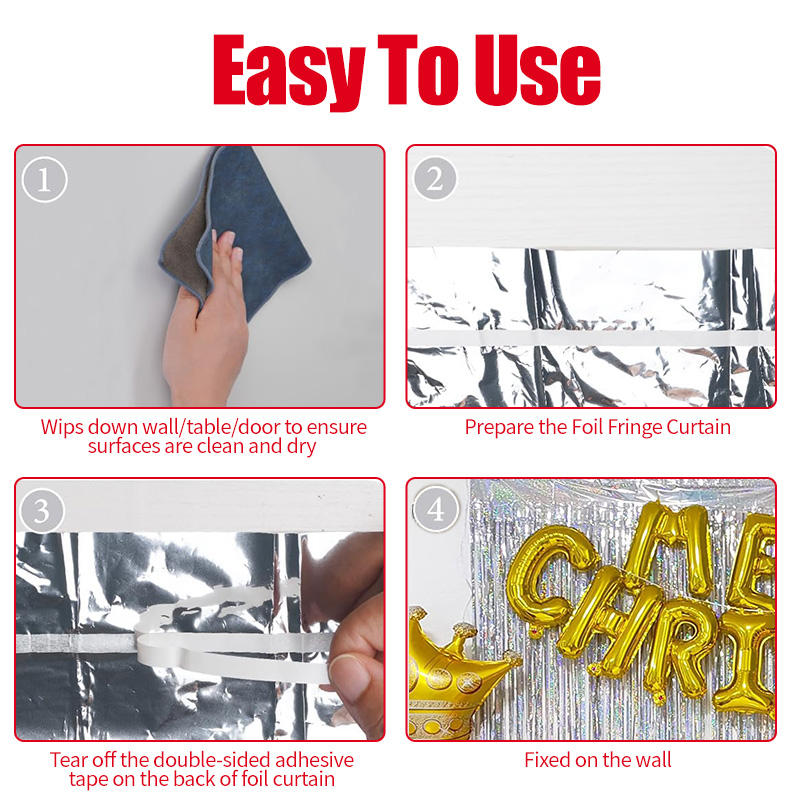 Easy To Use

1

Wips down wall/table/door to ensure surfaces are clean and dry

2

Prepare the Foil Fringe Curtain

3

Tear off the double-sided adhesive tape on the back of foil curtain

4

ME
CHRI

Fixed on the wall